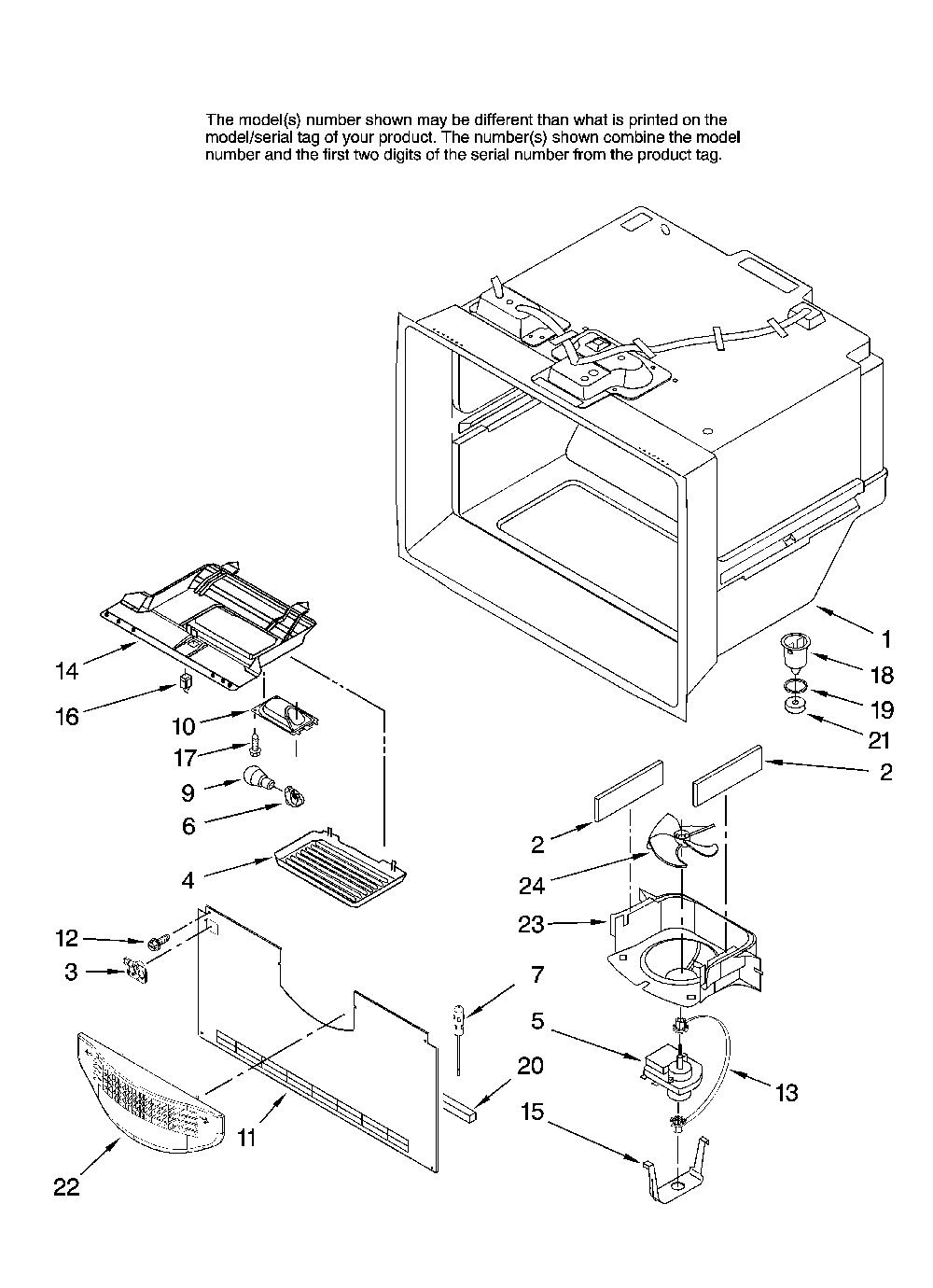 The model(s) number shown may be different than what is printed on the model/serial tag of your product. The number(s) shown combine the model number and the first two digits of the serial number from the product tag.

1
18
19
21
2
14
16
10
17
9
6
4
2
24
23
12
3
7
5
20
13
15
11
22