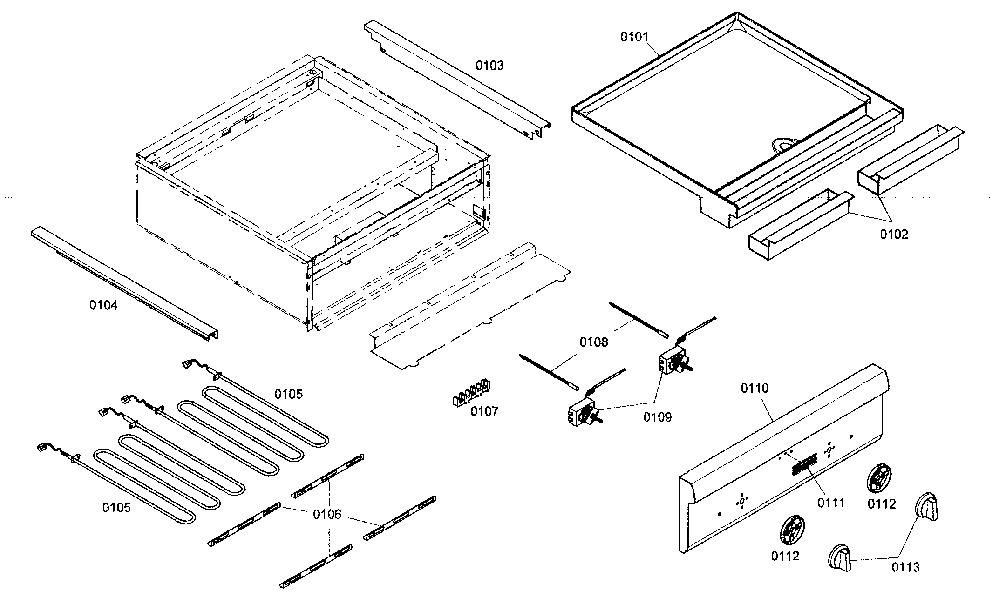 0103
0101
0102
0104
0108
0105
0107
0109
0110
0105
0106
0111
0112
0112
0113