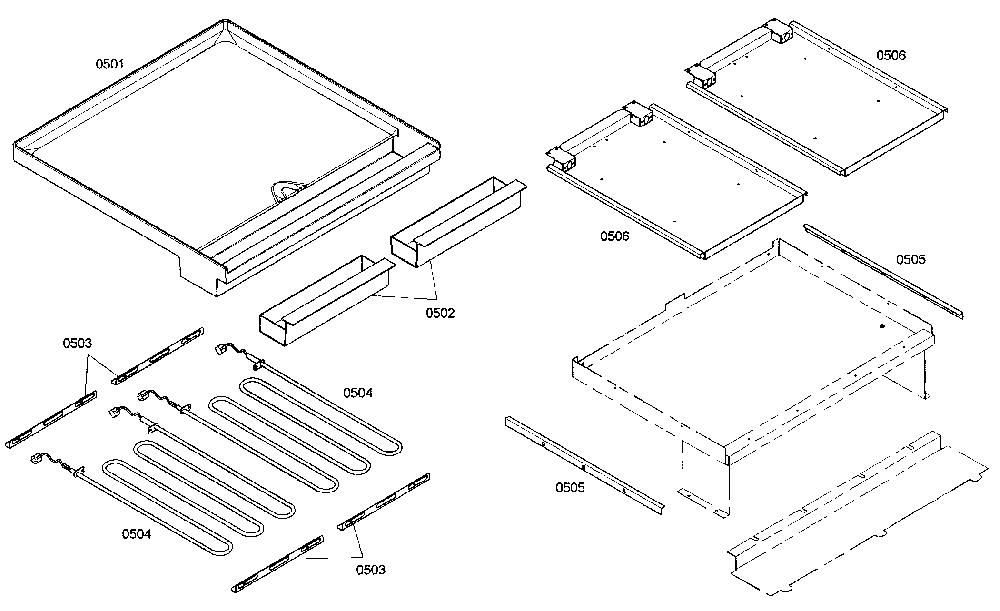 0501

0506

0506

0505

0502

0503

0504

0505

0504

0503