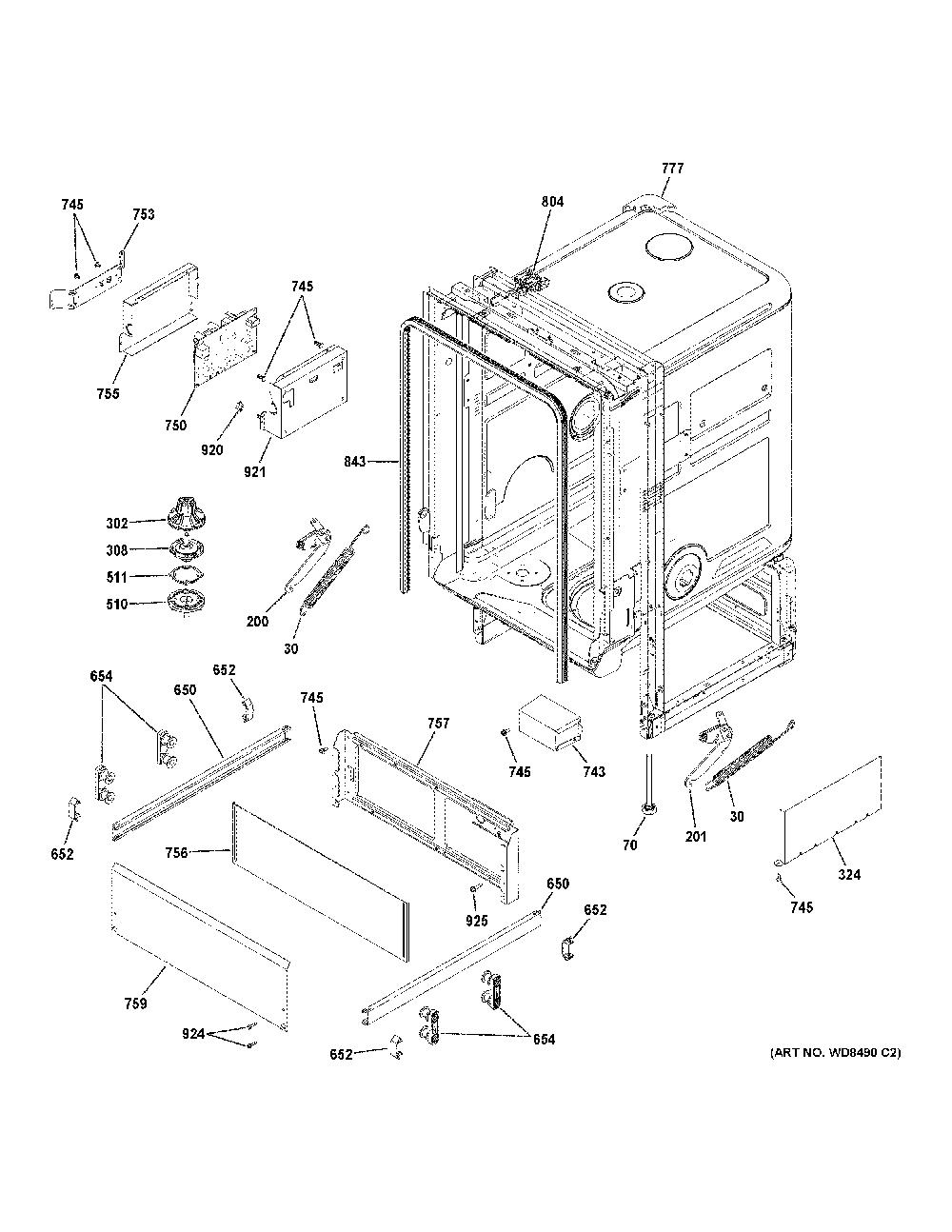 777
804
745
753
745
755
750
920
921
843
302
308
511
510
200
30
654
650
652
745
757
745
743
70
201
30
324
745
652
756
925
650
652
759
924
652
654
(ART NO. WD8490 C2)