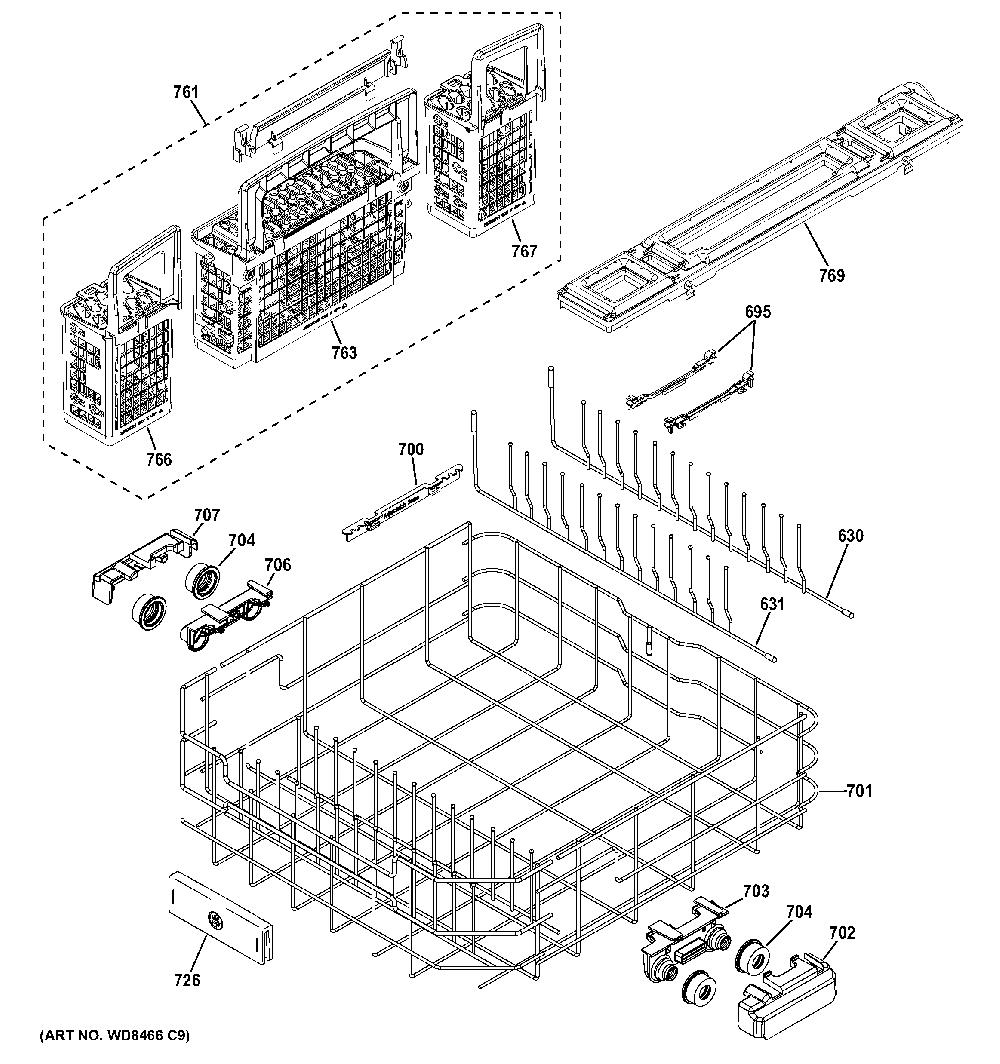 761
767
769
763
695
766
700
707
704
706
630
631
701
703
704
702
726
(ART NO. WD8466 C9)