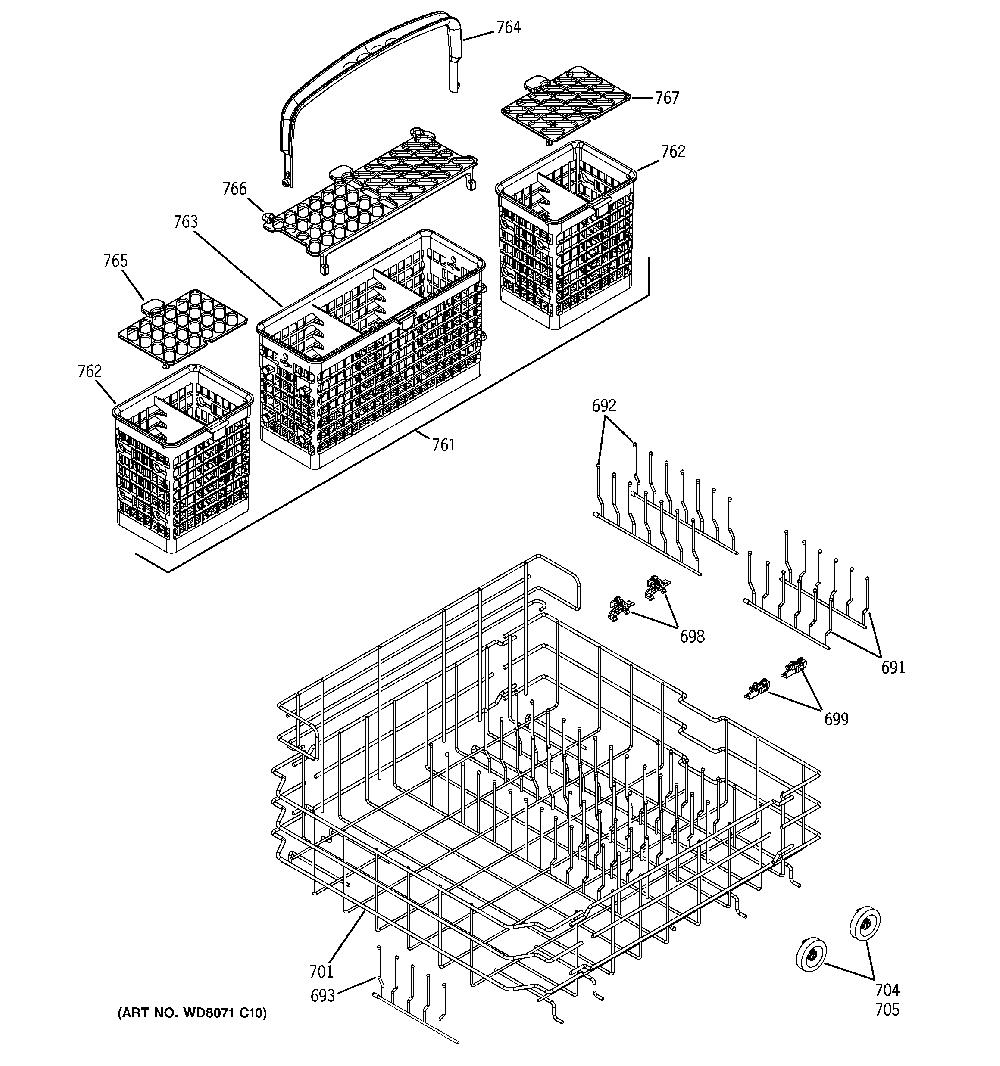 764
767
762
766
763
765
762
761
692
698
691
699
701
693
704
705
(ART NO. WD6071 C10)