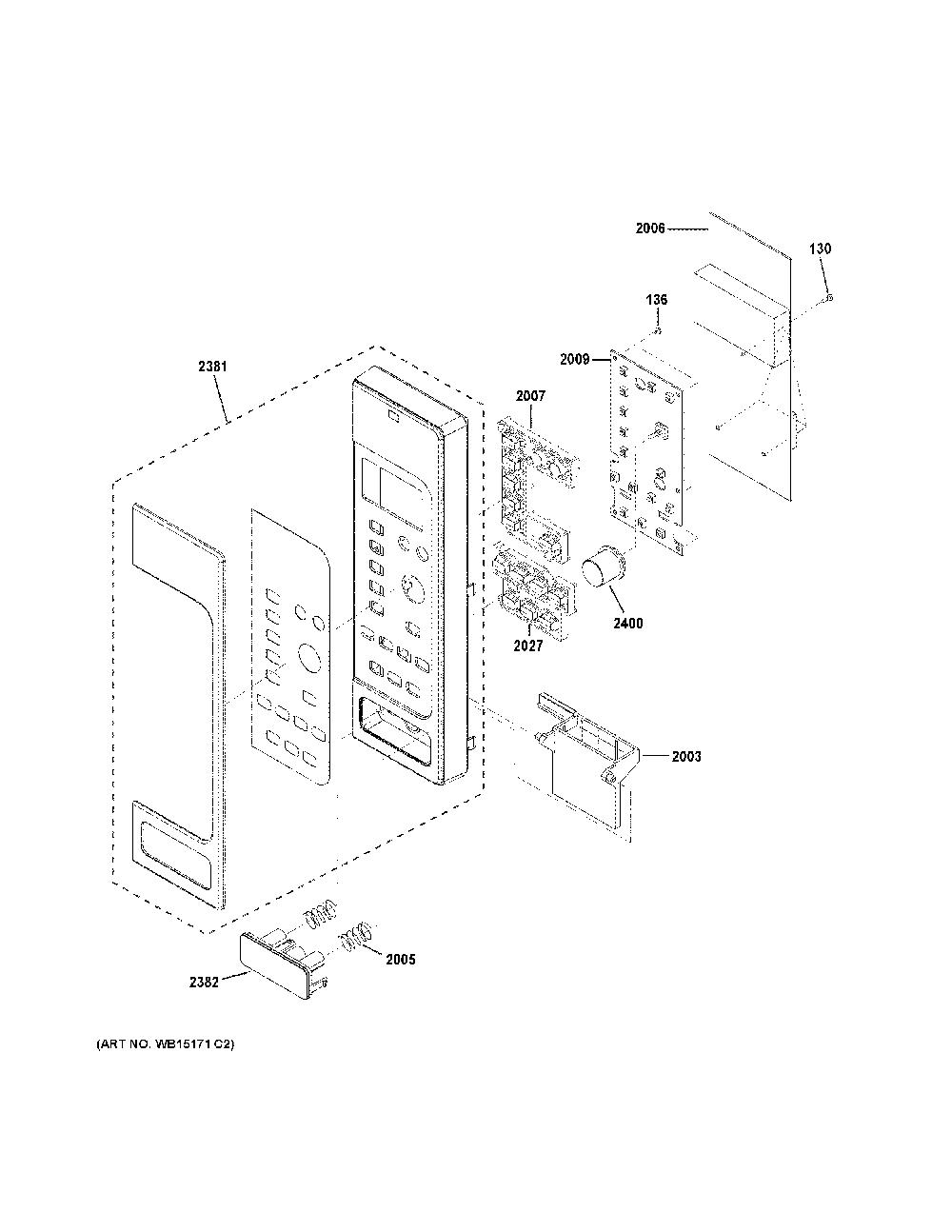 2006
130
136
2009
2381
2007
2400
2027
2003
2005
2382
(ART NO. WB15171 C2)