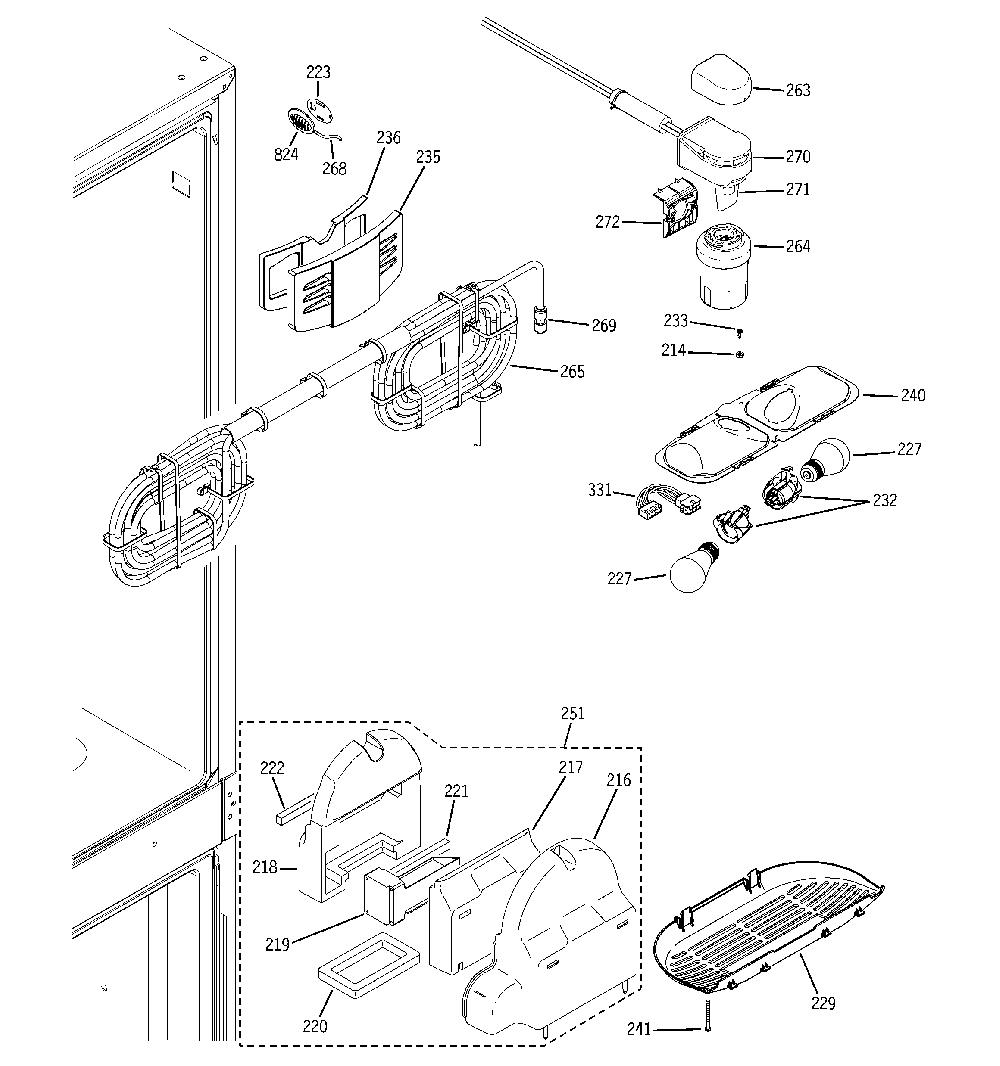 223
824
268
236
235
263
270
271
272
264
269
233
214
265
240
227
331
232
227
251
222
221
217
216
218
219
220
229
241