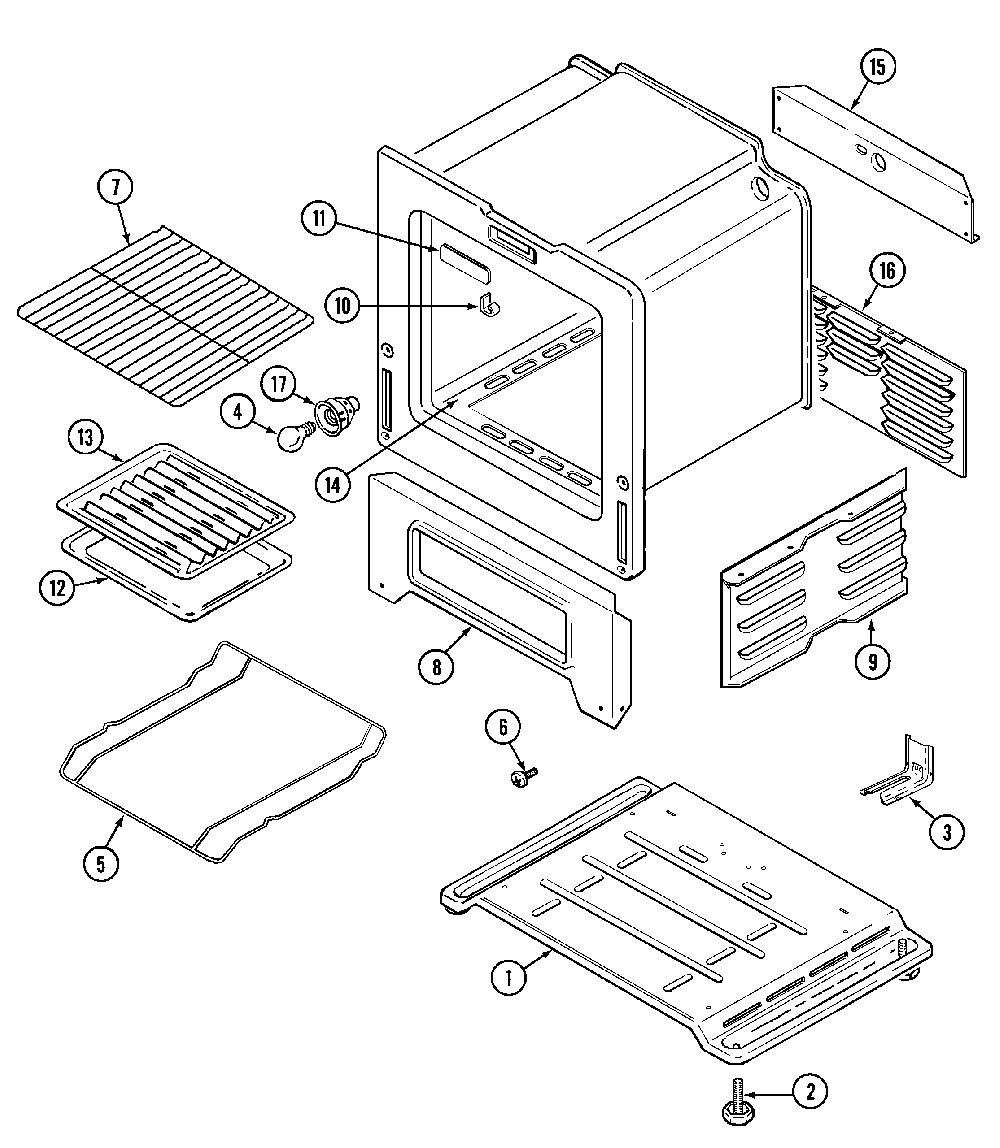 15
7
11
16
10
17
4
13
14
12
8
9
6
3
5
1
2