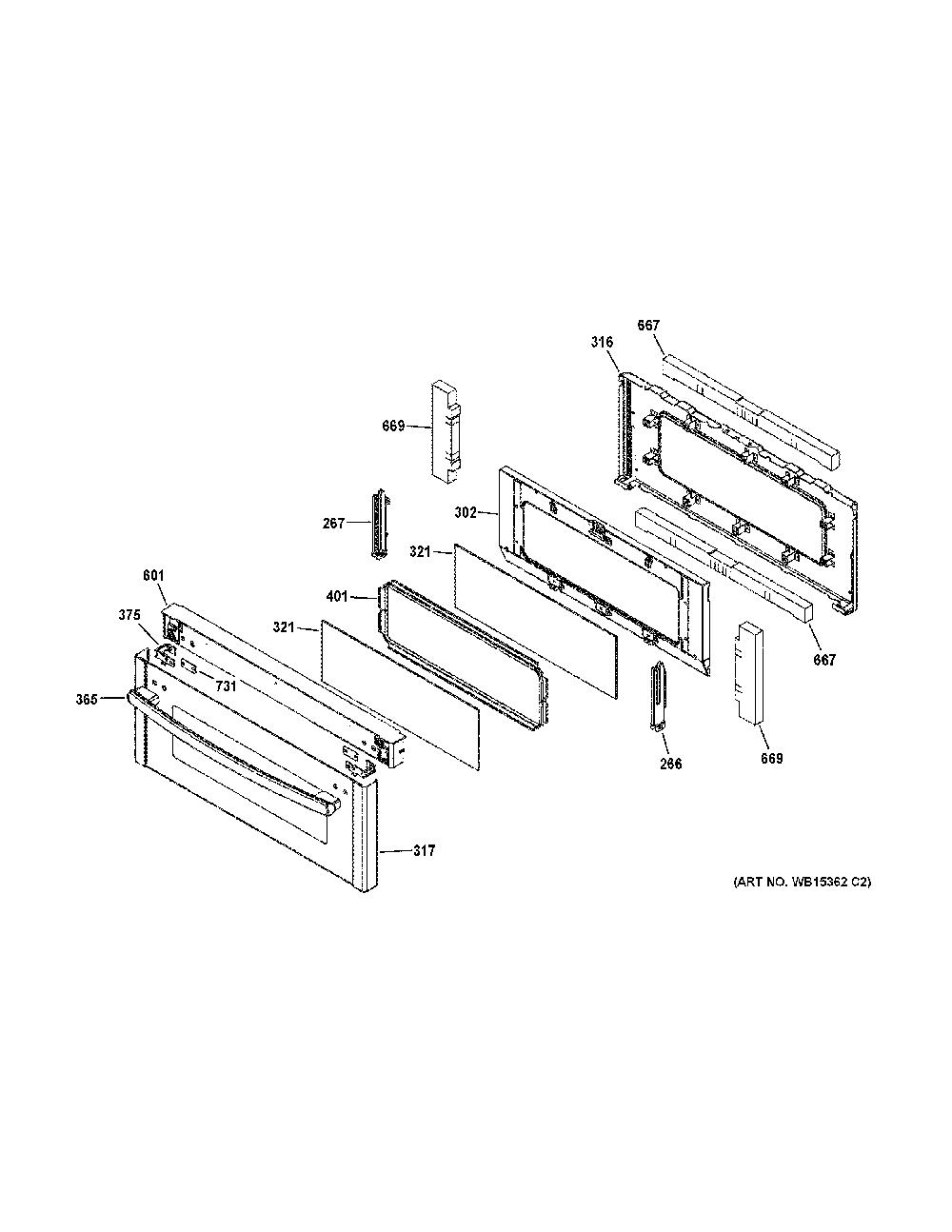 667
316
669
267
302
321
601
401
375
321
731
365
667
266
669
317
(ART NO. WB15362 C2)