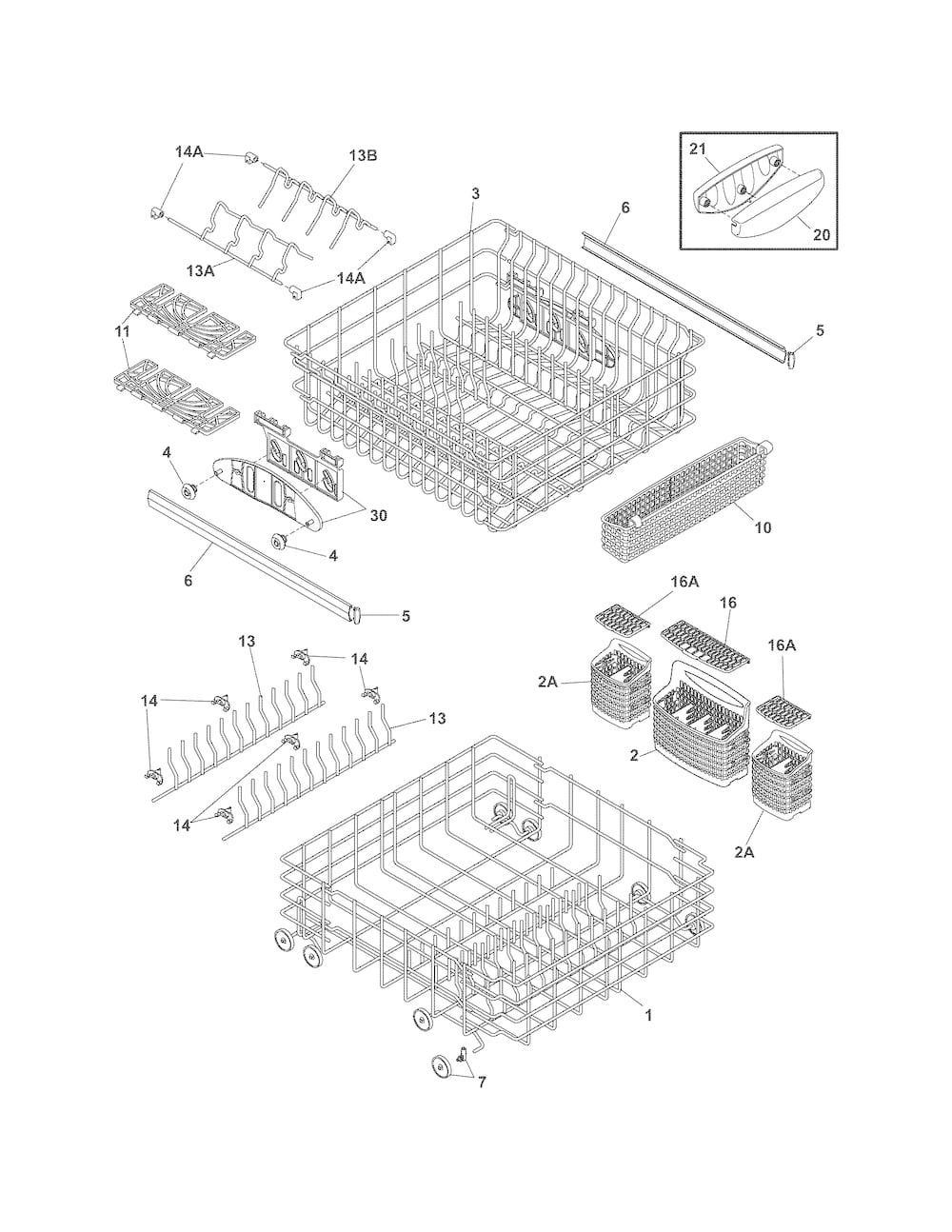 14A
13B
3
6
21
20
13A
14A
5
11
4
30
10
4
6
5
16A
16
16A
13
14
2A
14
13
2
14
2A
1
7