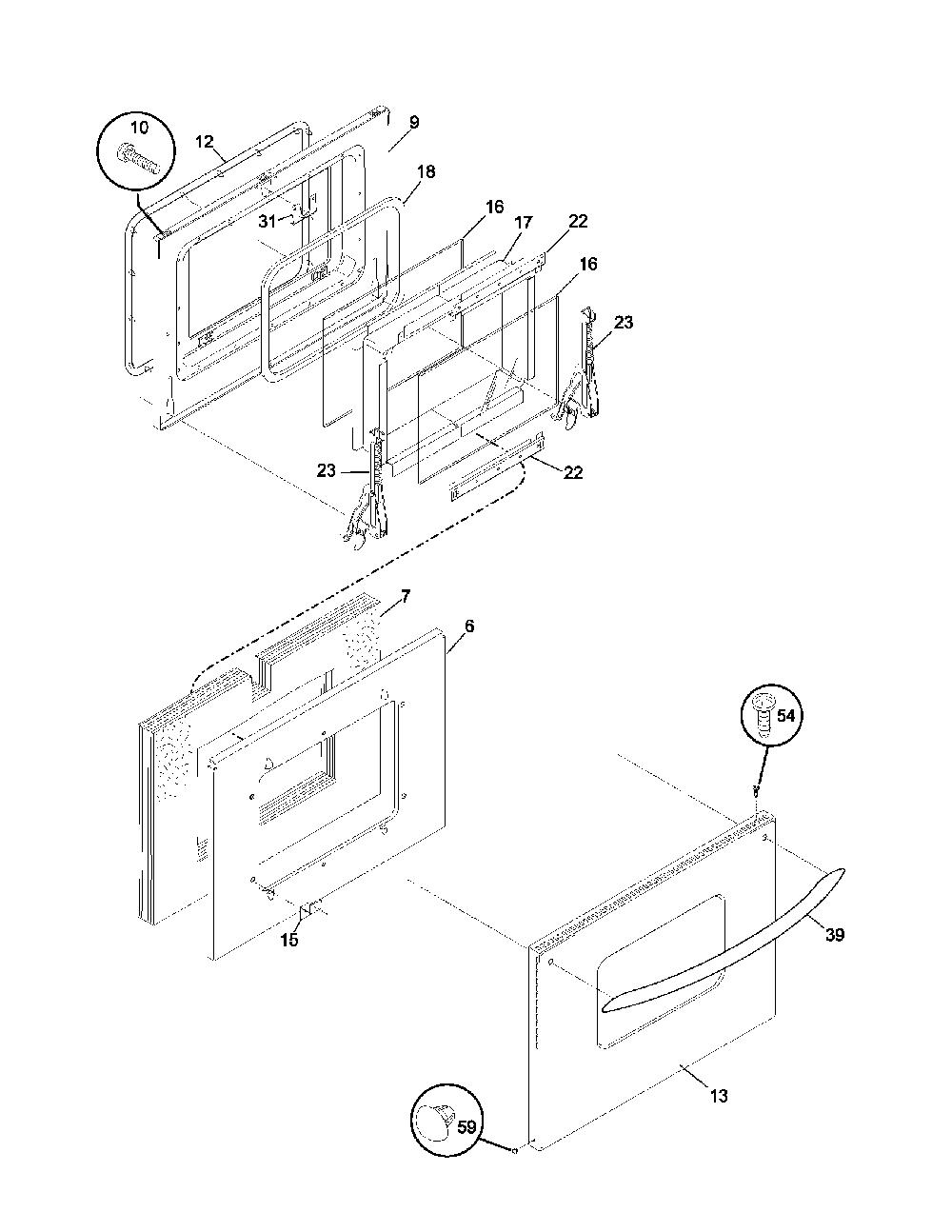 10
12
9
18
31
16
17
22
16
23
23
22
7
6
54
15
39
13
59