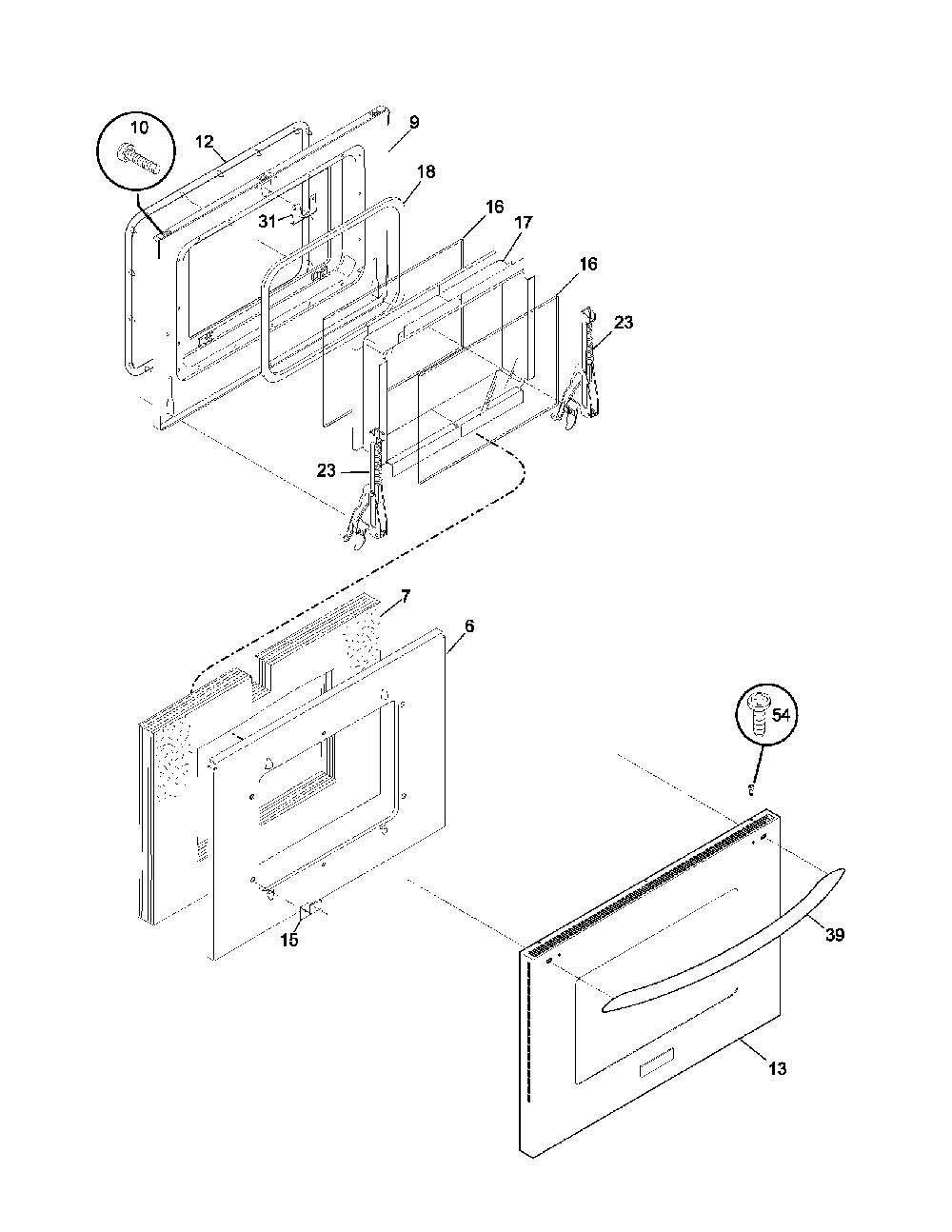 10
12
9
18
31
16
17
16
23
23
7
6
54
15
39
13