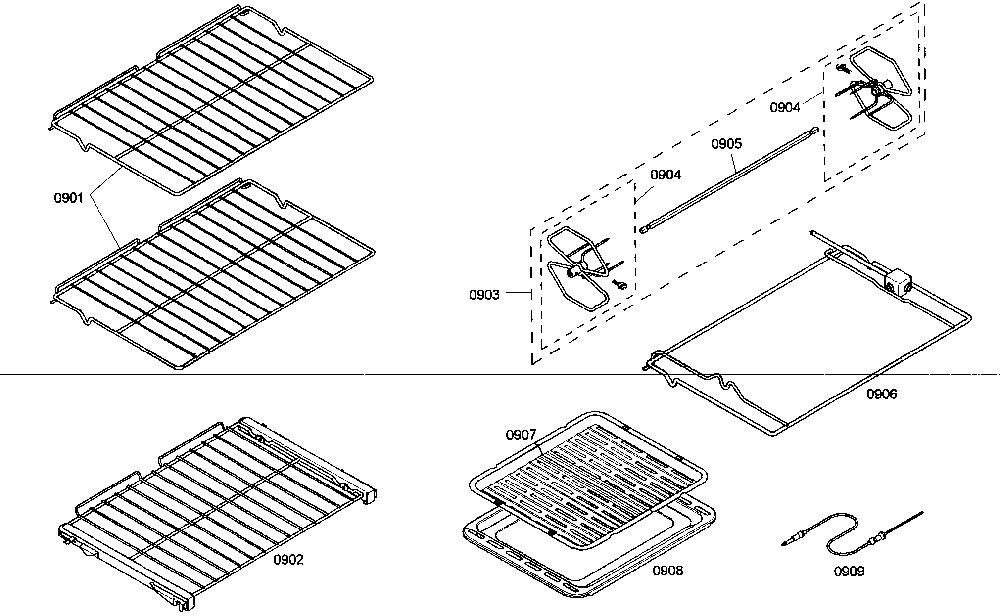 0901

0904

0905

0904

0903

0906

0907

0902

0908

0909