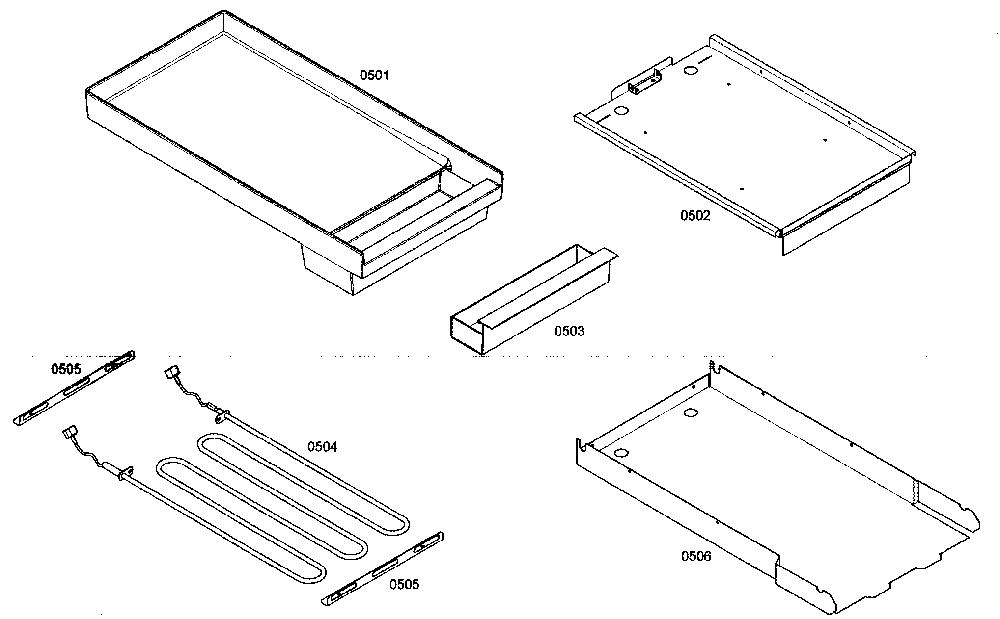 0501

0502

0503

0505

0504

0505

0506