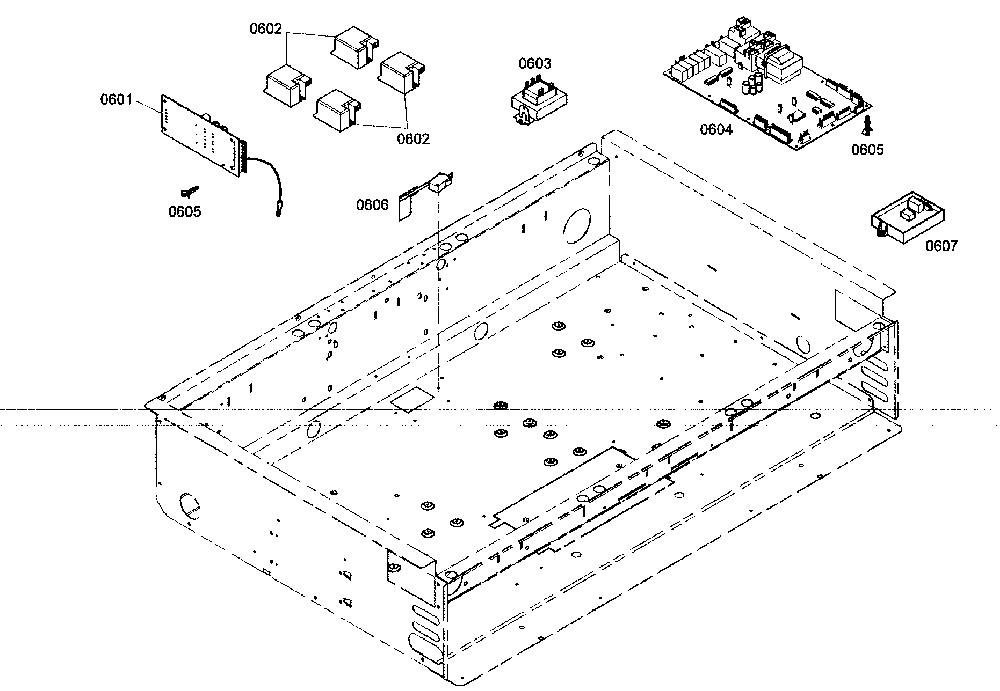 0602
0603
0601
0602
0604
0605
0605
0606
0607