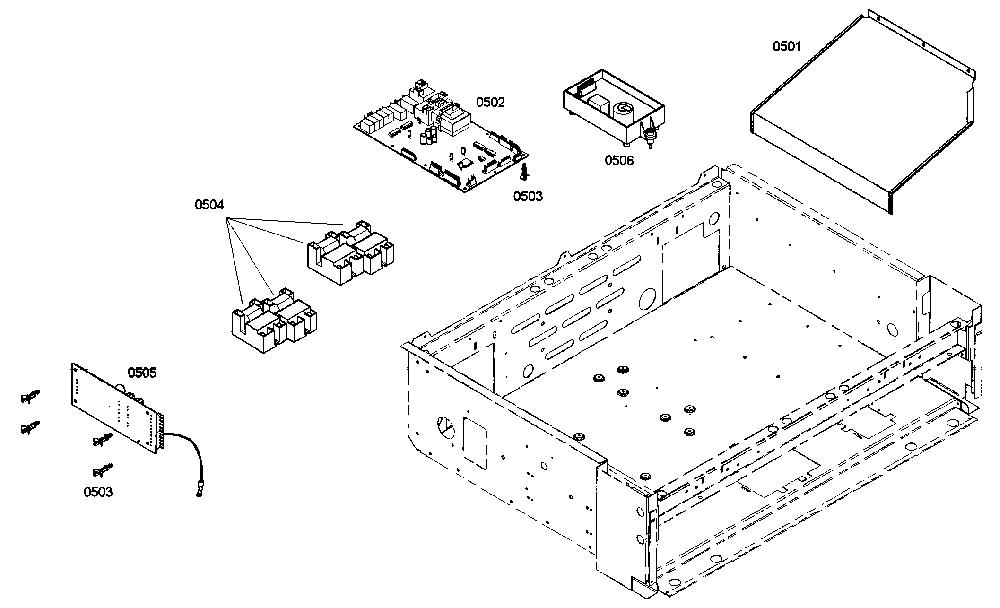 0501

0502

0506

0503

0504

0505

0503