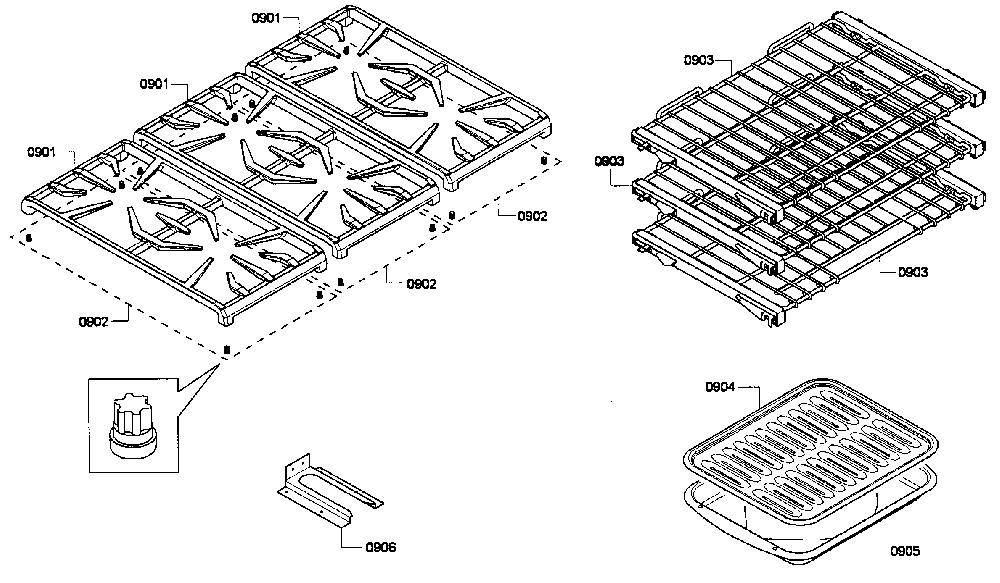 0901
0901
0901
0902
0902
0902
0903
0903
0903
0904
0905
0906