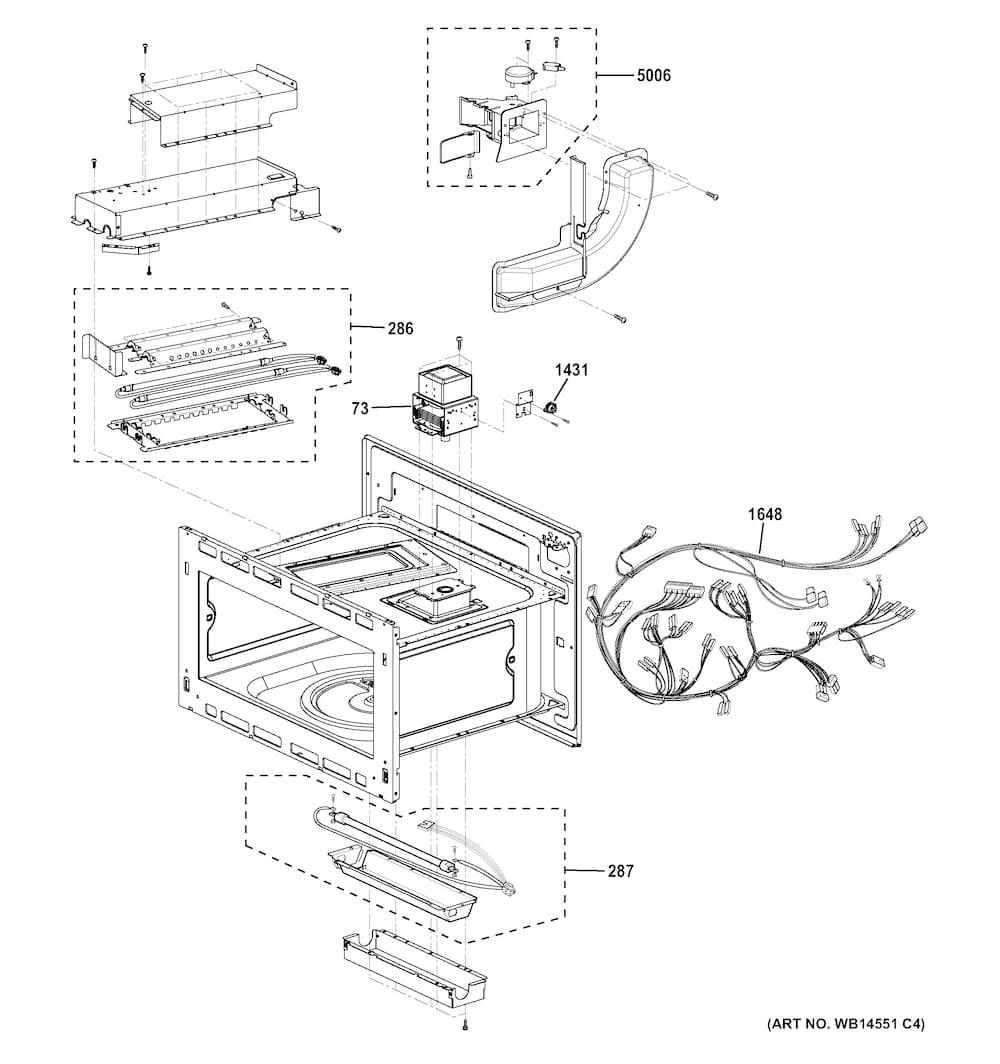 5006

286

1431

73

1648

287

(ART NO. WB14551 C4)