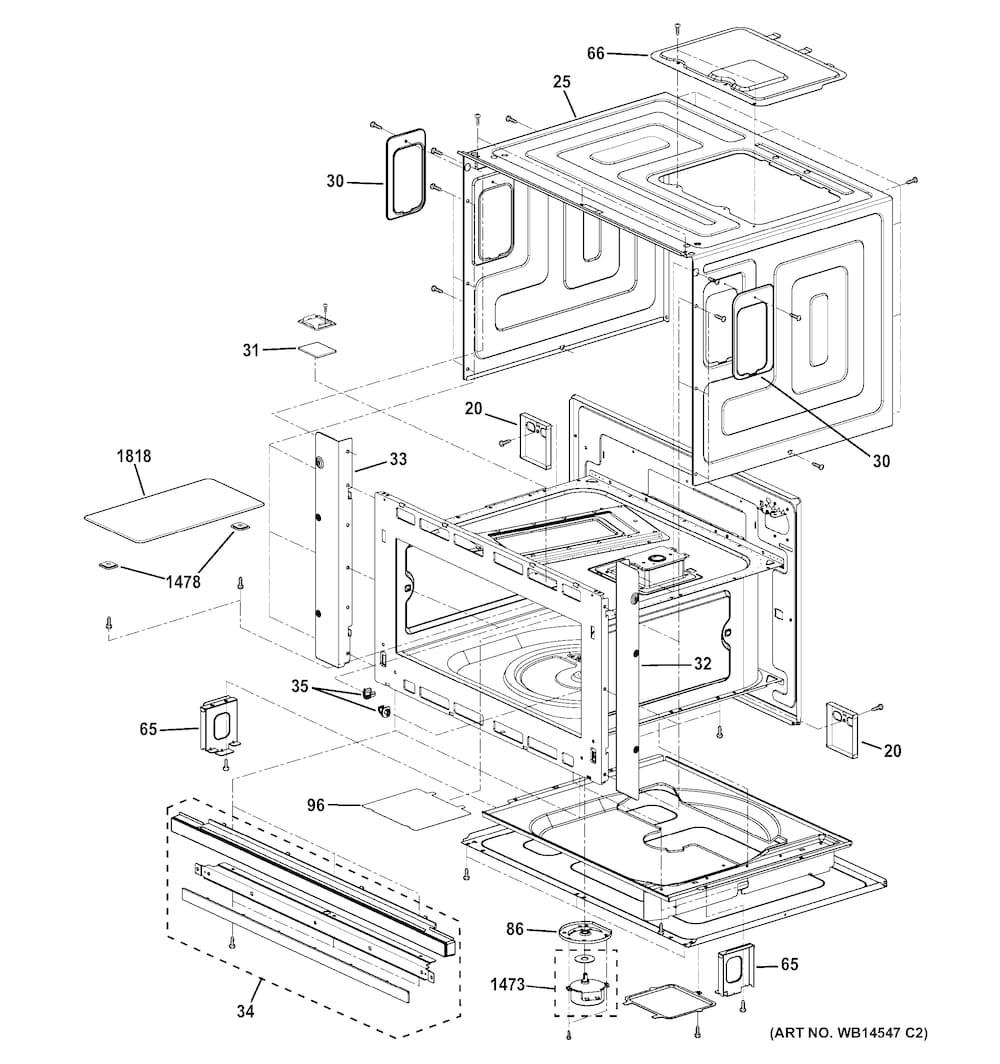 66
25
30
31
20
30
1818
33
1478
32
35
65
20
96
86
65
1473
34
(ART NO. WB14547 C2)