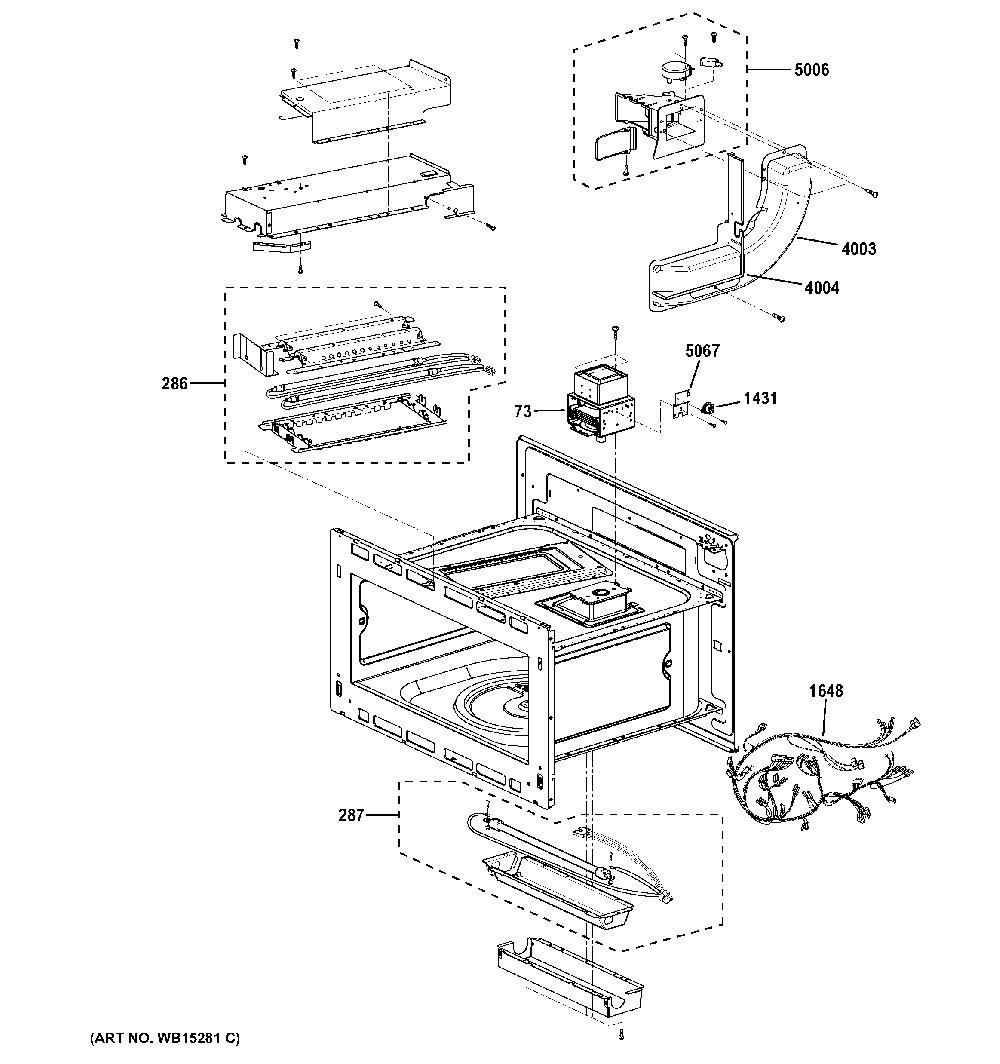 5006

4003

4004

286

5067

73

1431

1648

287

(ART NO. WB15281 C)