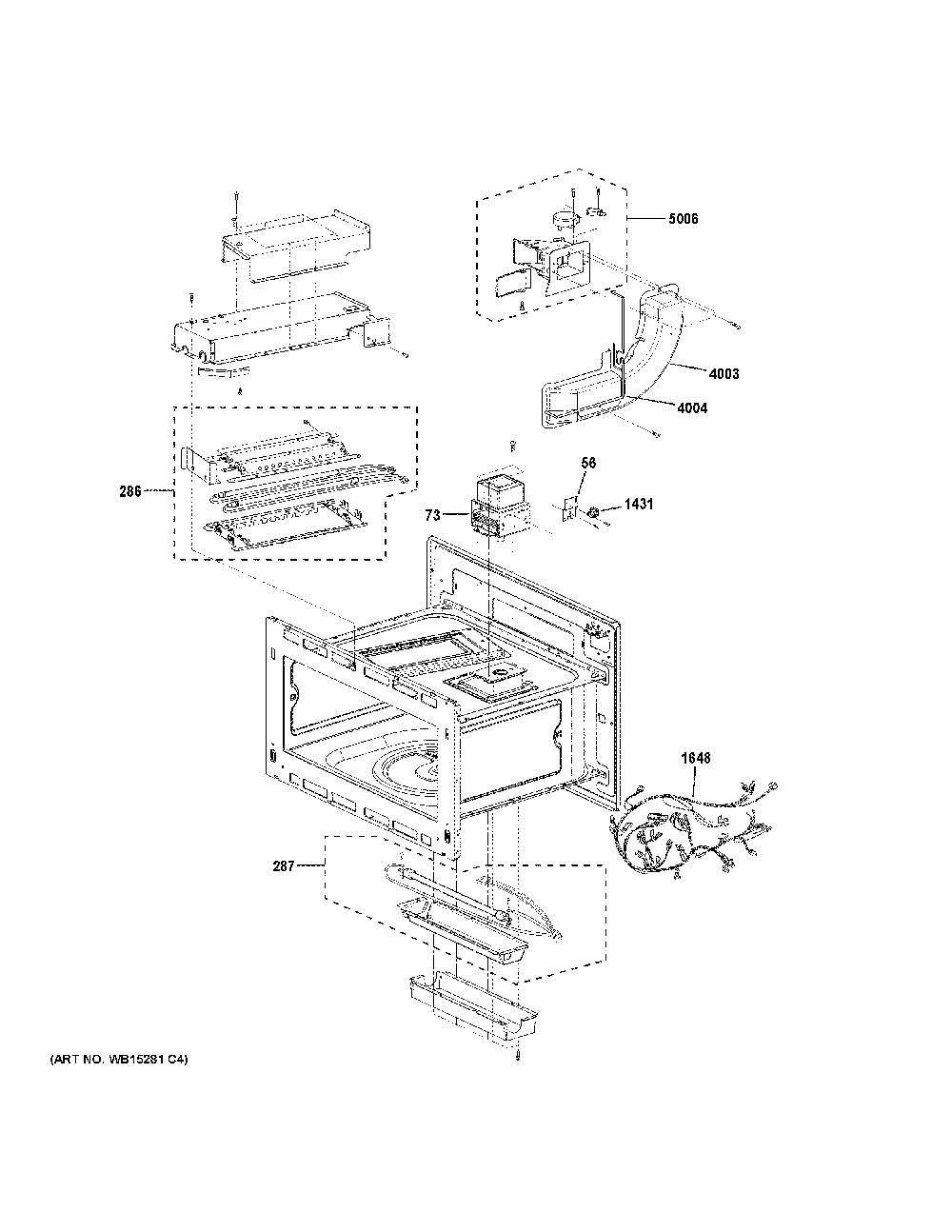 5006

4003

4004

286

56

73

1431

1648

287

(ART NO. WB15281 C4)