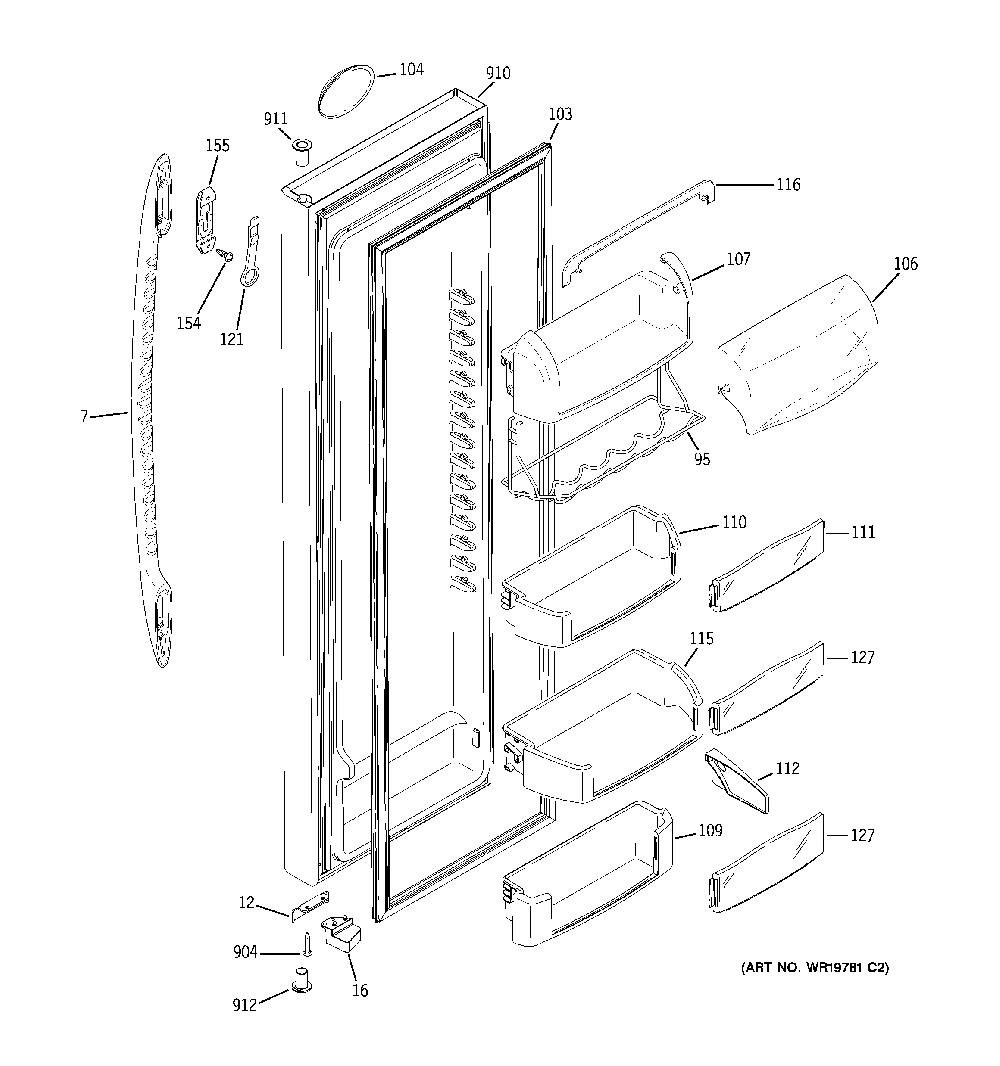 104
910
911
103
155
116
107
106
154
121
7
95
110
111
115
127
112
109
127
12
904
16
912
(ART NO. WR19781 C2)