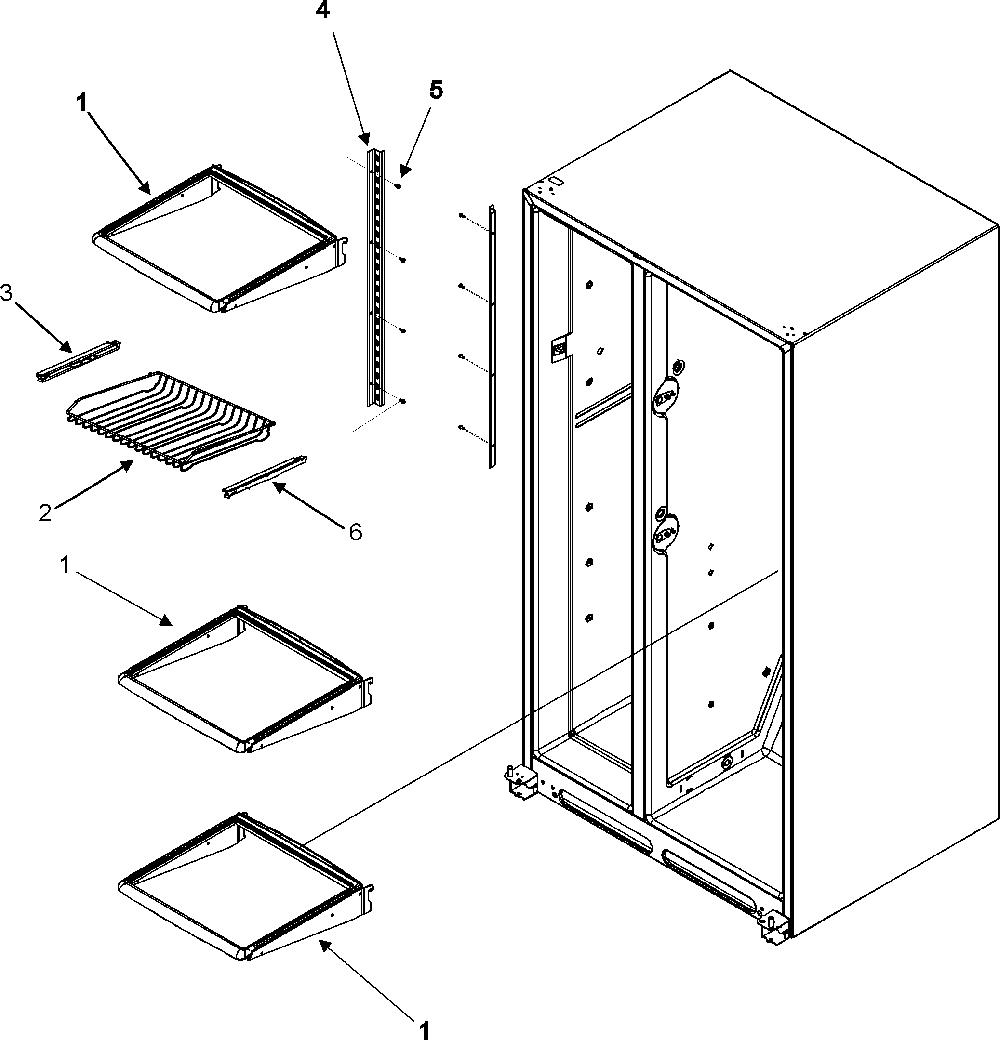 4
5
1
3
2
6
1
1