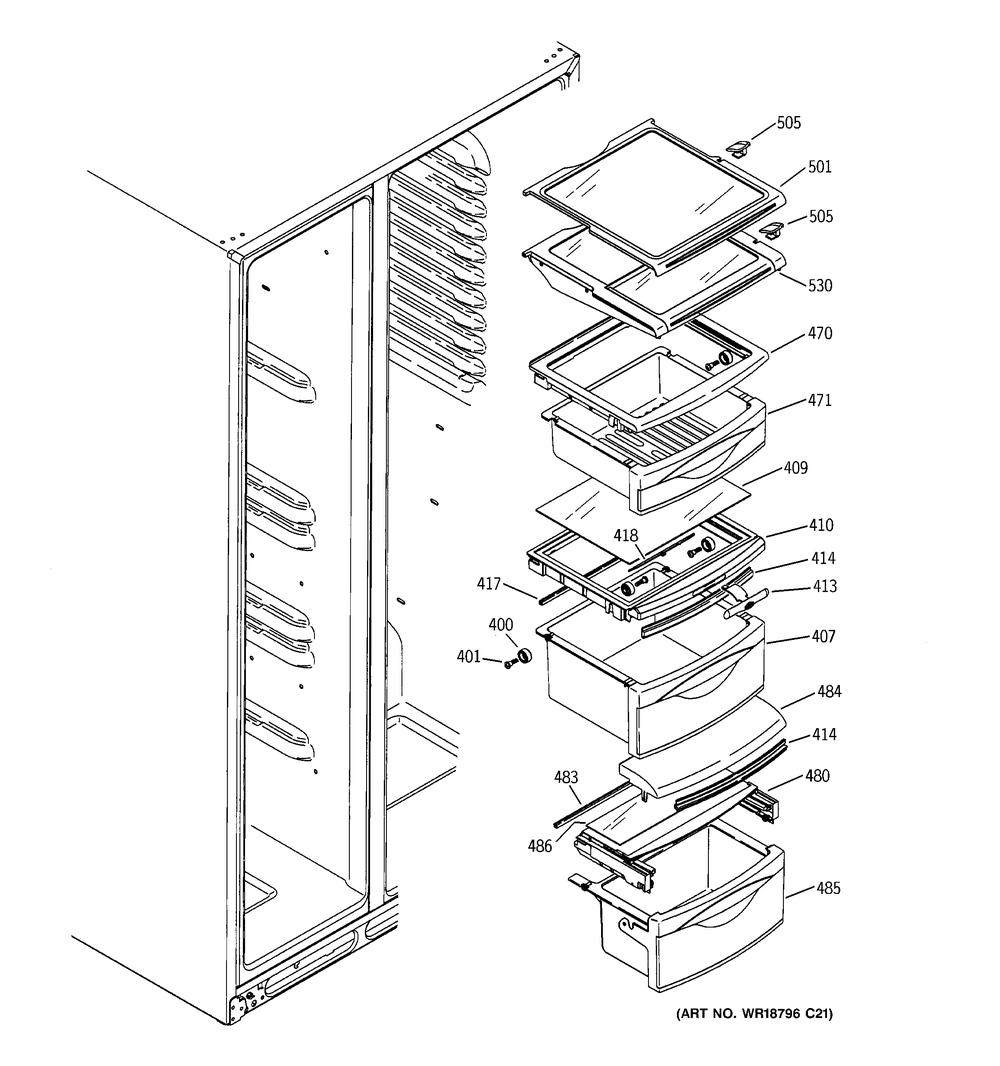 505
501
505
530
470
471
409
418
410
414
417
413
400
401
407
484
414
483
480
486
485
(ART NO. WR18796 C21)