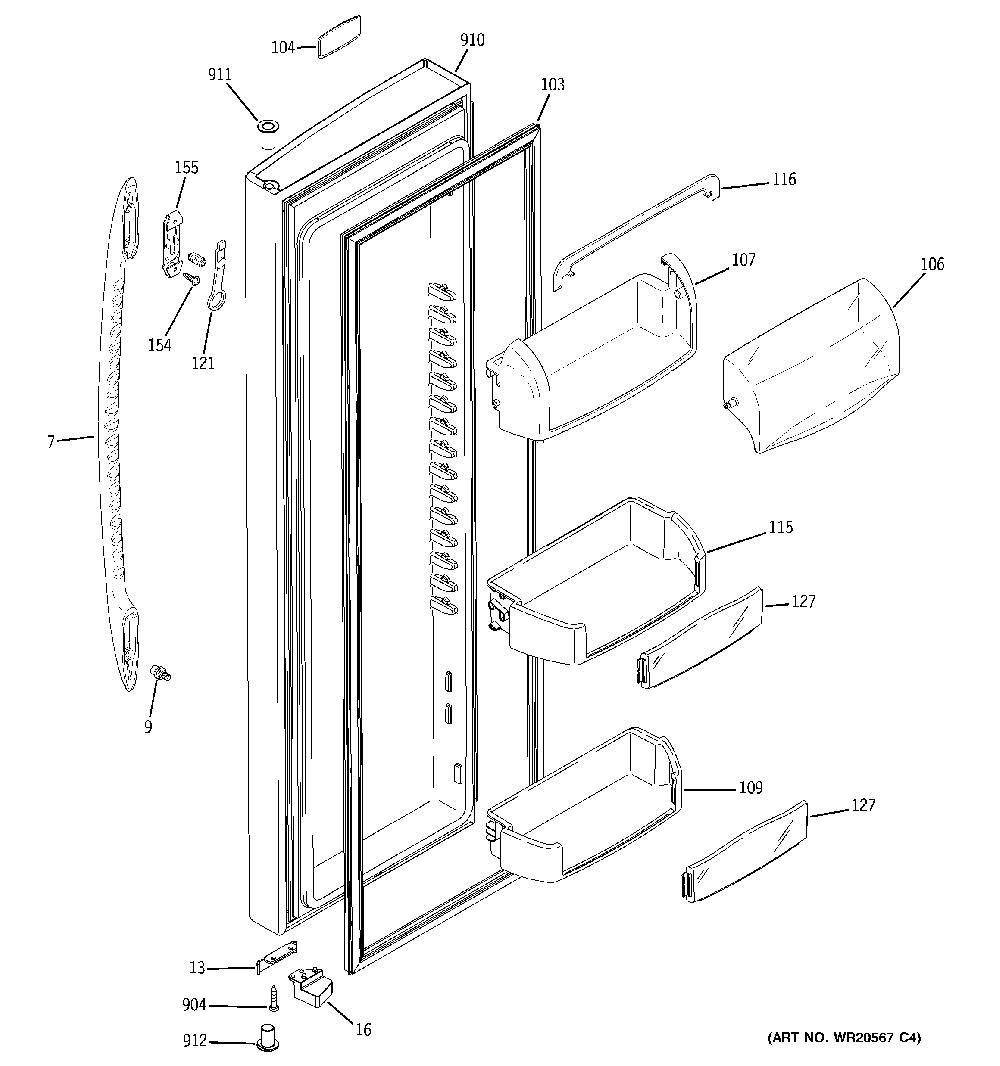 104
910
911
103
155
116
107
106
154
121
7
115
127
9
109
127
13
904
16
912
(ART NO. WR20567 C4)