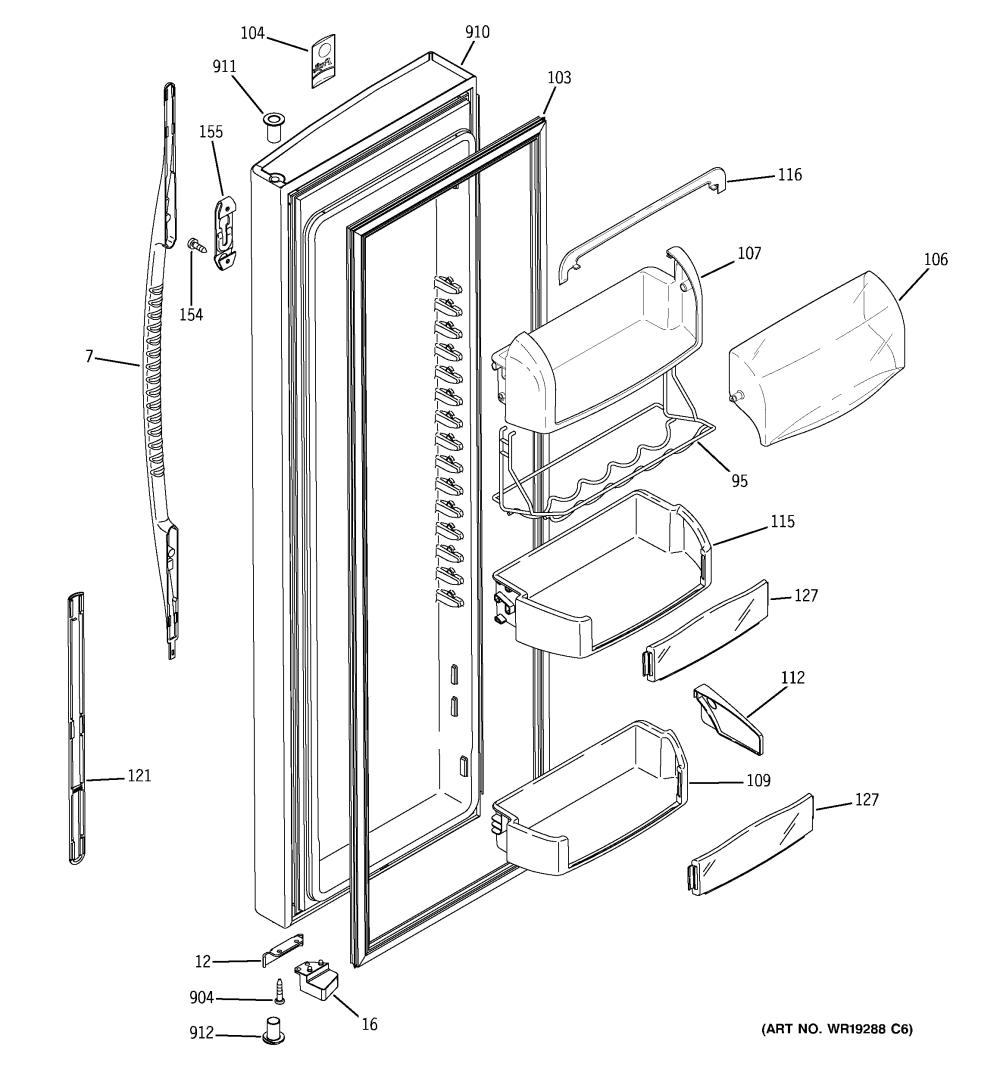 104
910
911
103
155
116
154
107
106
7
95
115
127
112
121
109
127
12
904
16
912
(ART NO. WR19288 C6)