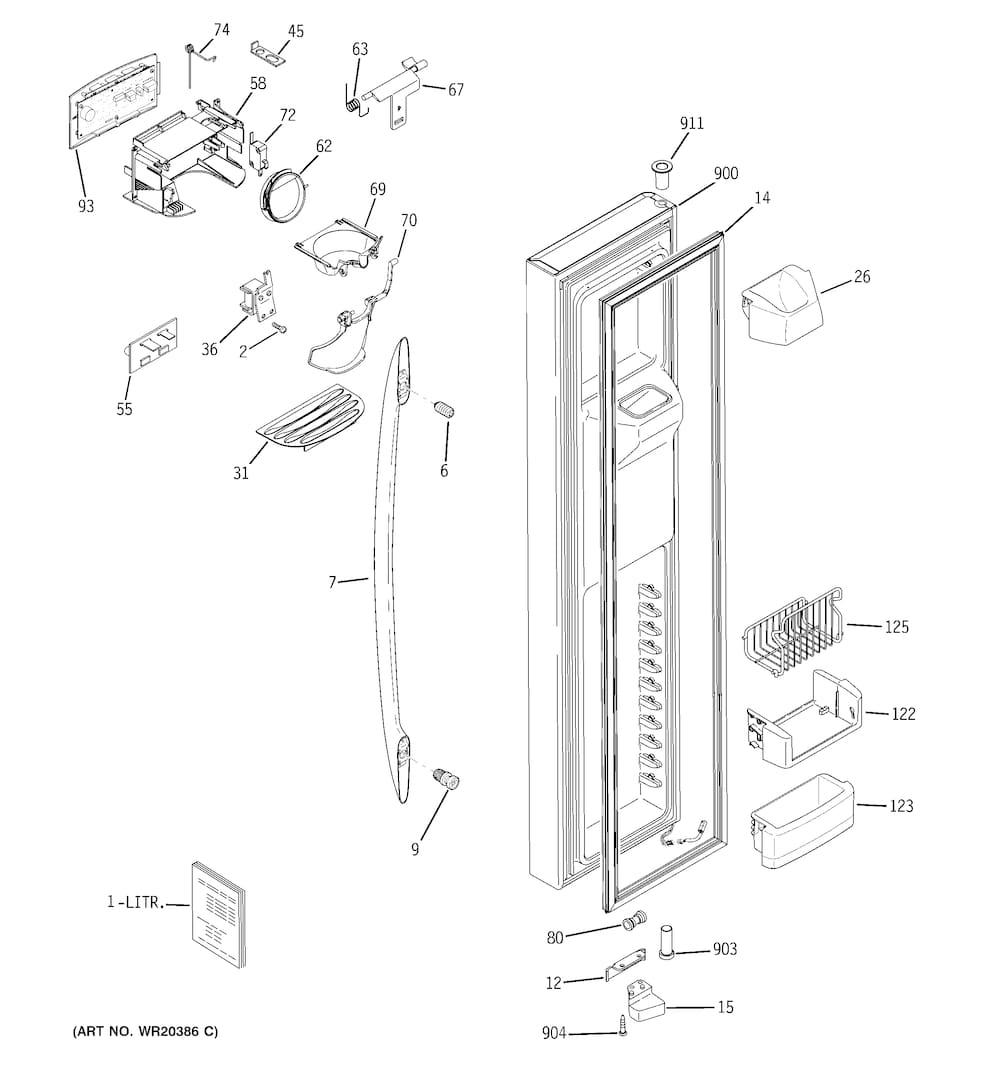 74
45
63
67
58
72
62
93
69
70
911
900
14
26
36
2
55
31
6
7
125
122
123
9
1-LITR.
80
903
12
15
904
(ART NO. WR20386 C)