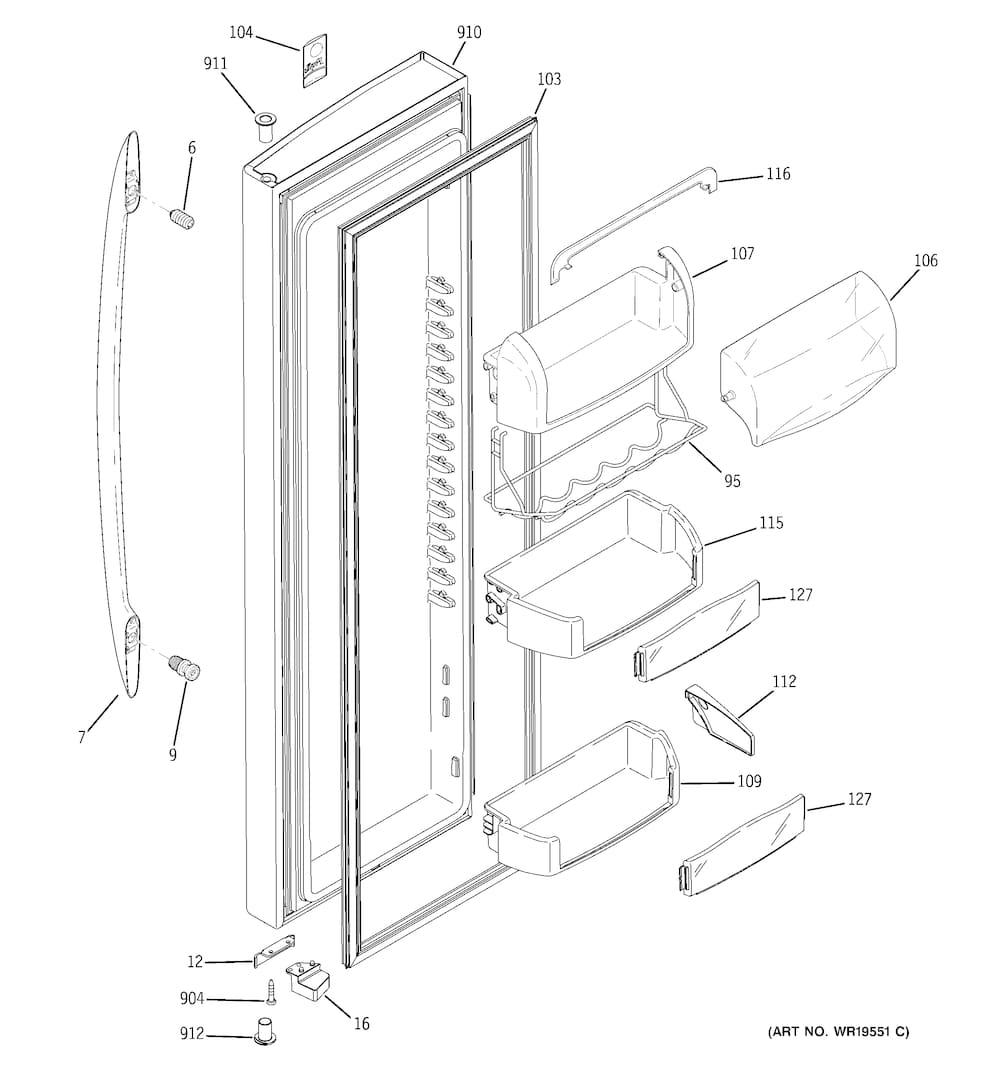 104
910
911
103
6
116
107
106
95
115
127
112
7
9
109
127
12
904
16
912
(ART NO. WR19551 C)