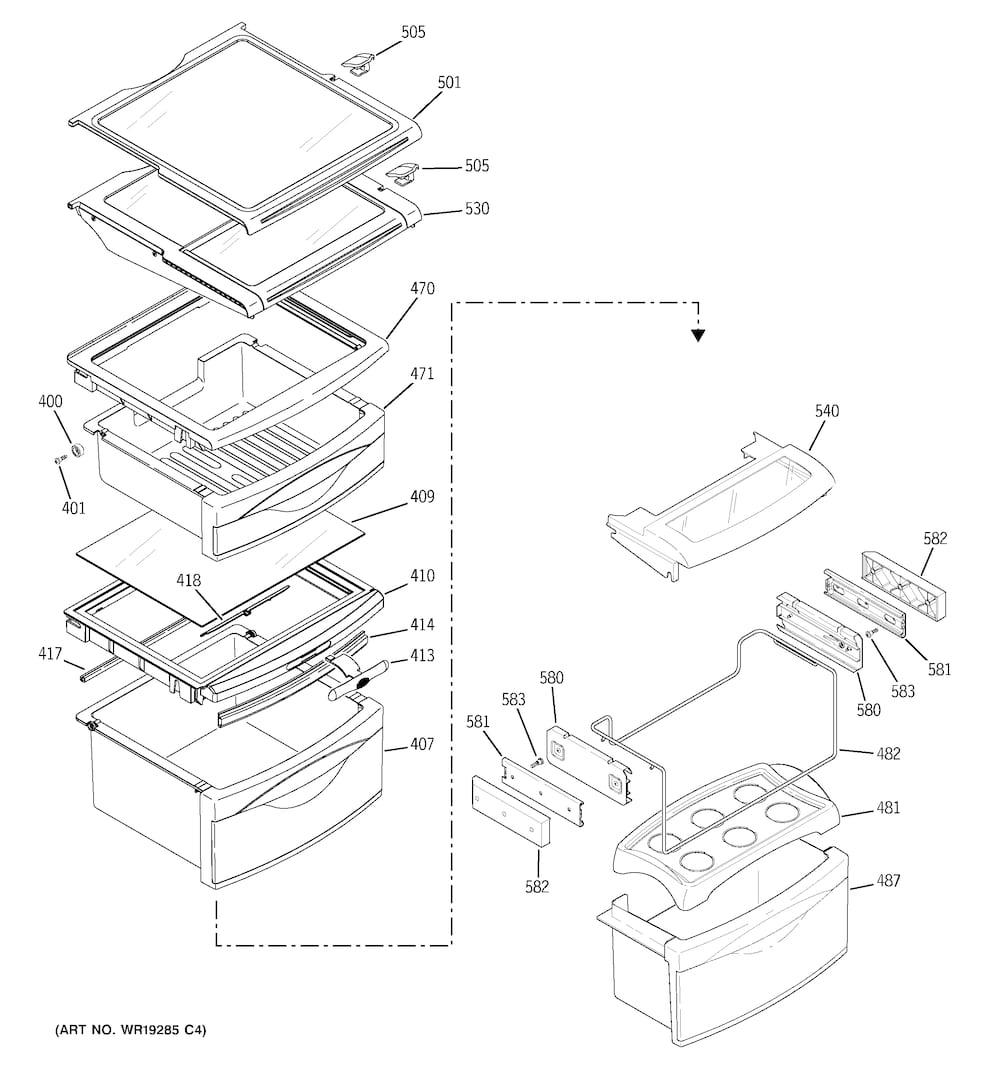 505
501
505
530
470
471
400
401
409
418
410
414
417
413
407
540
582
581
583
580
580
583
581
482
481
582
487
(ART NO. WR19285 C4)