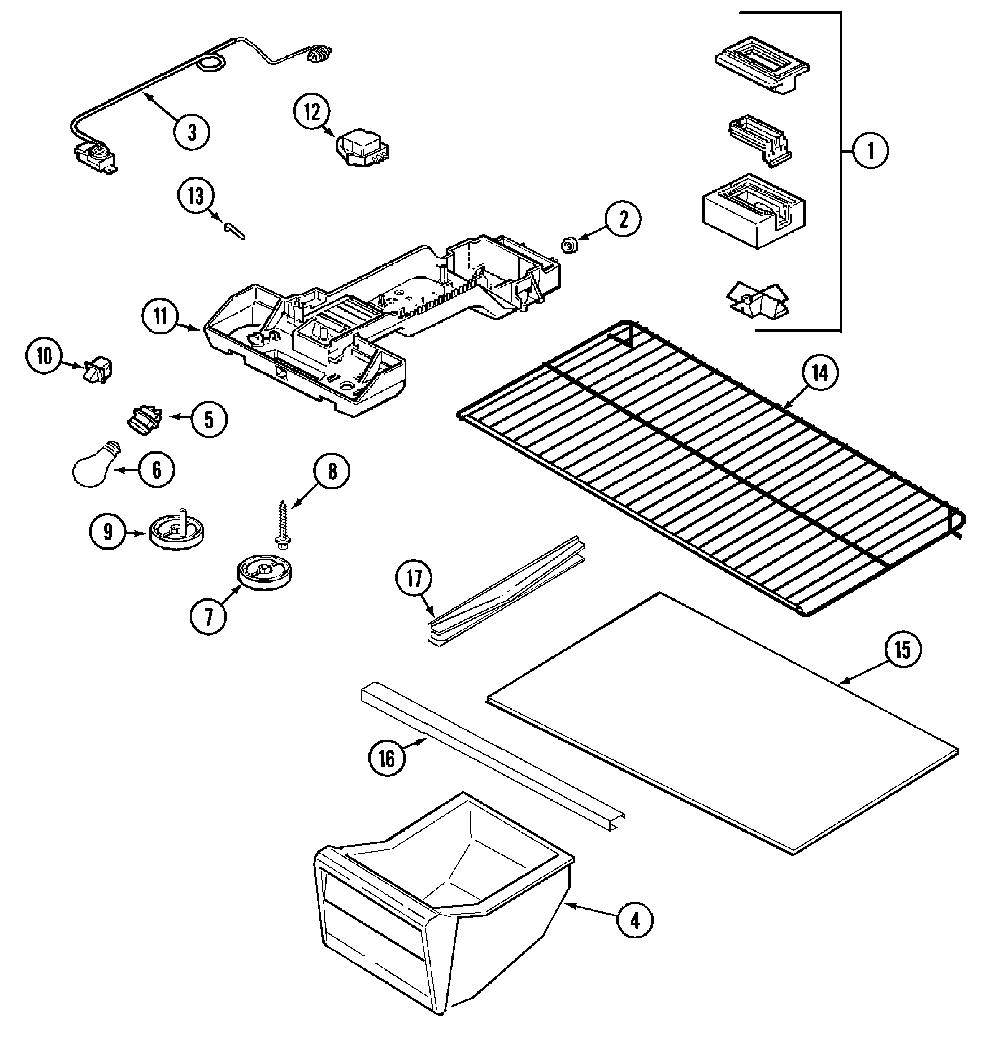 3
12
1
13
2
11
10
5
14
6
8
9
7
17
15
16
4