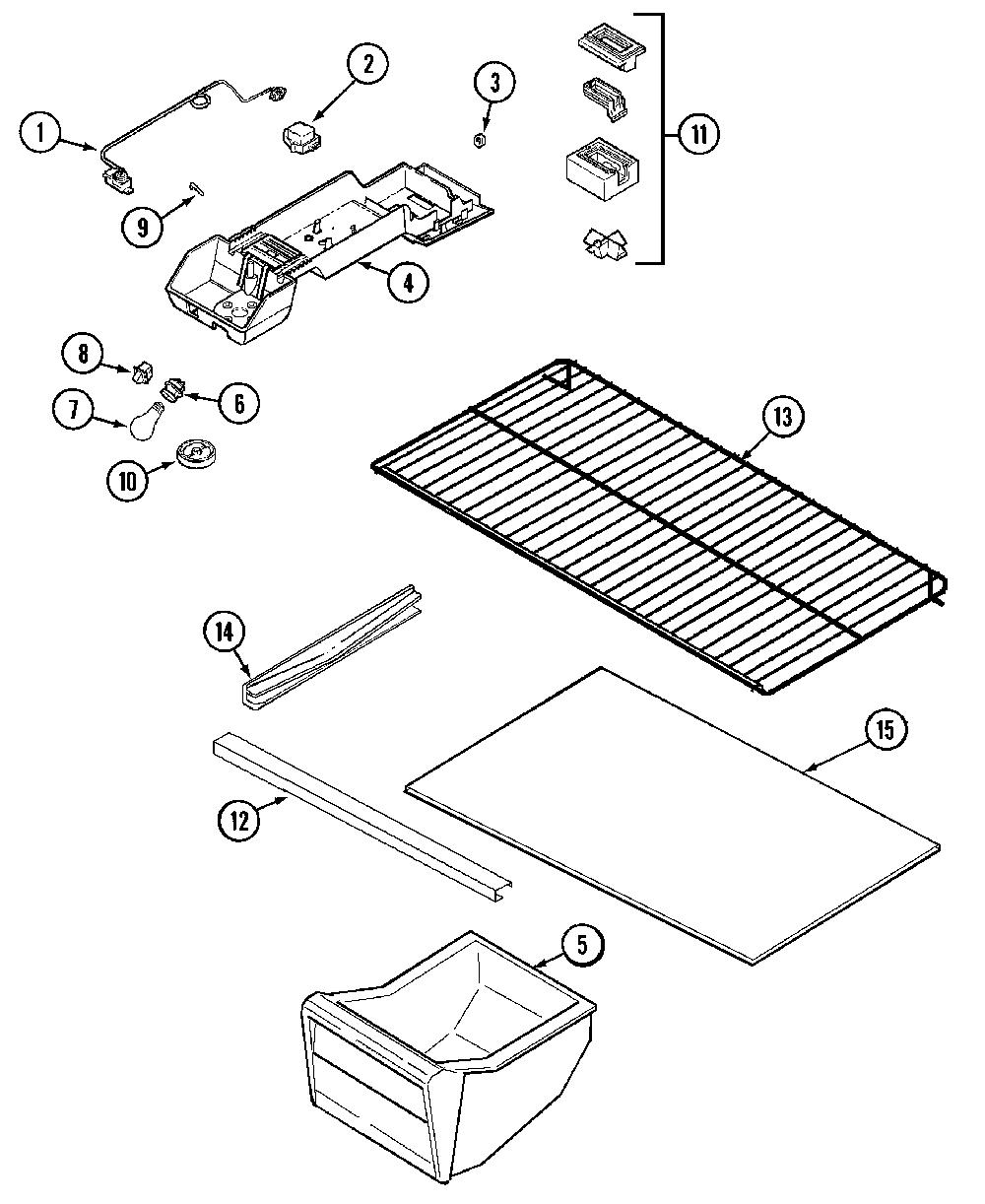 1
2
3
11
9
4
8
6
7
10
13
14
15
12
5