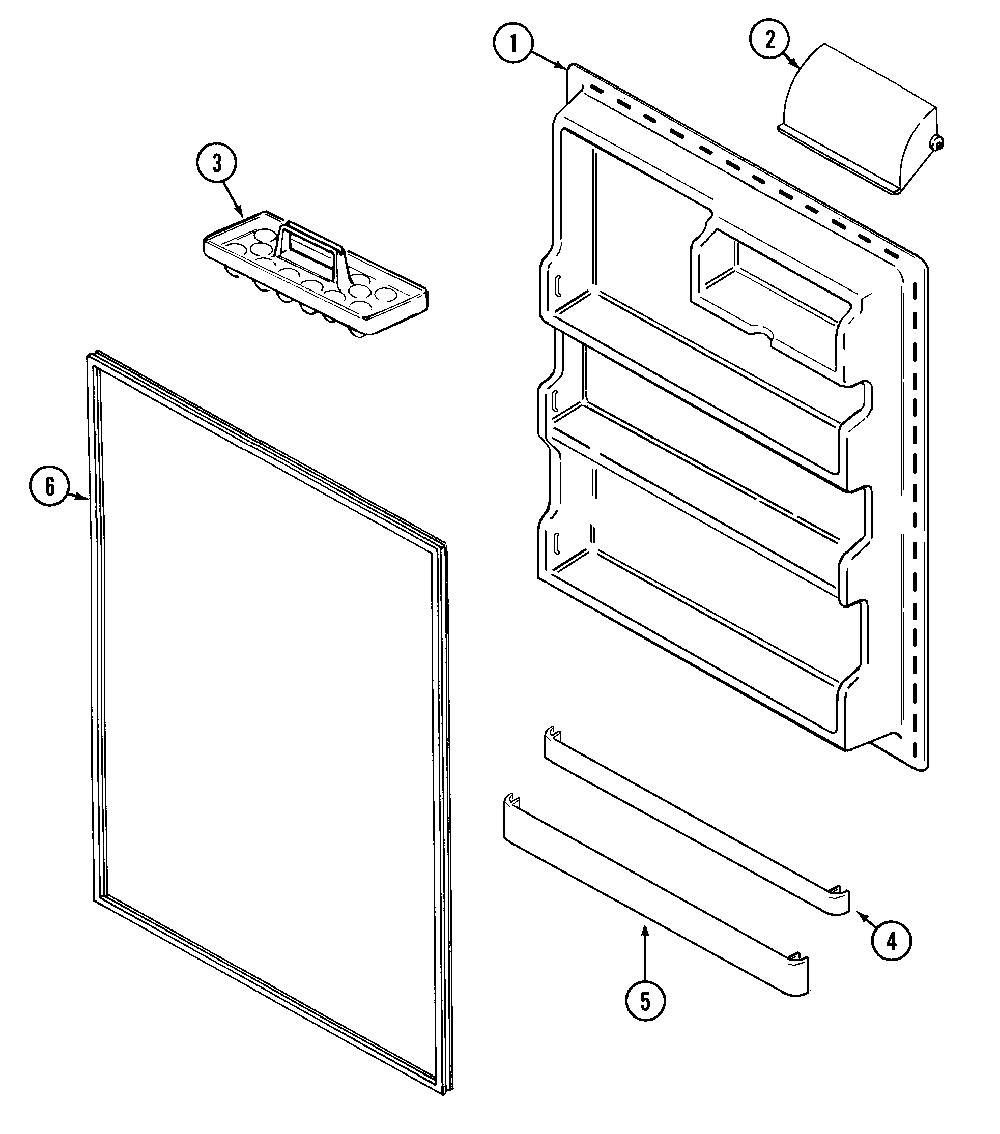 1
2
3
6
4
5