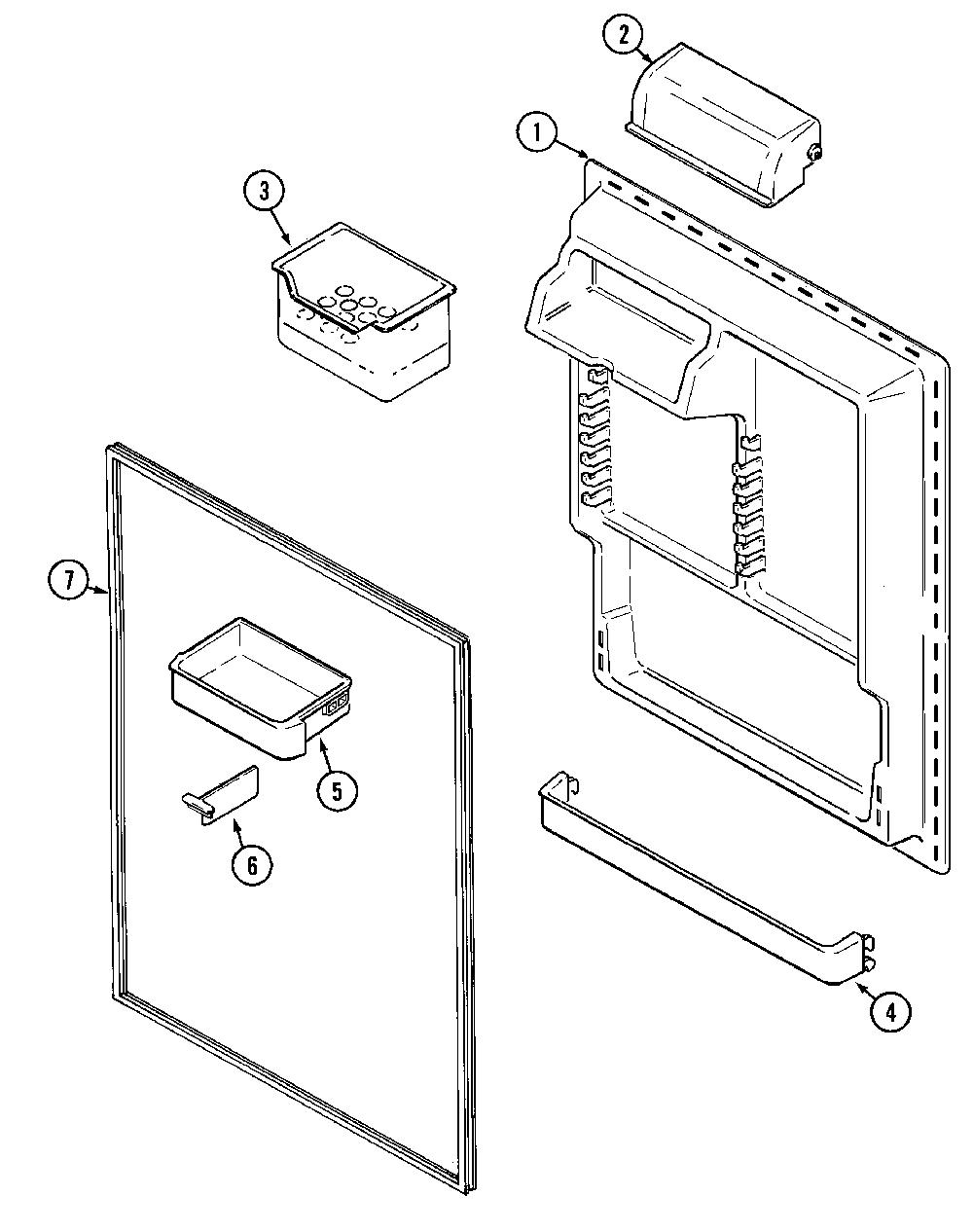 2
1
3
7
5
6
4