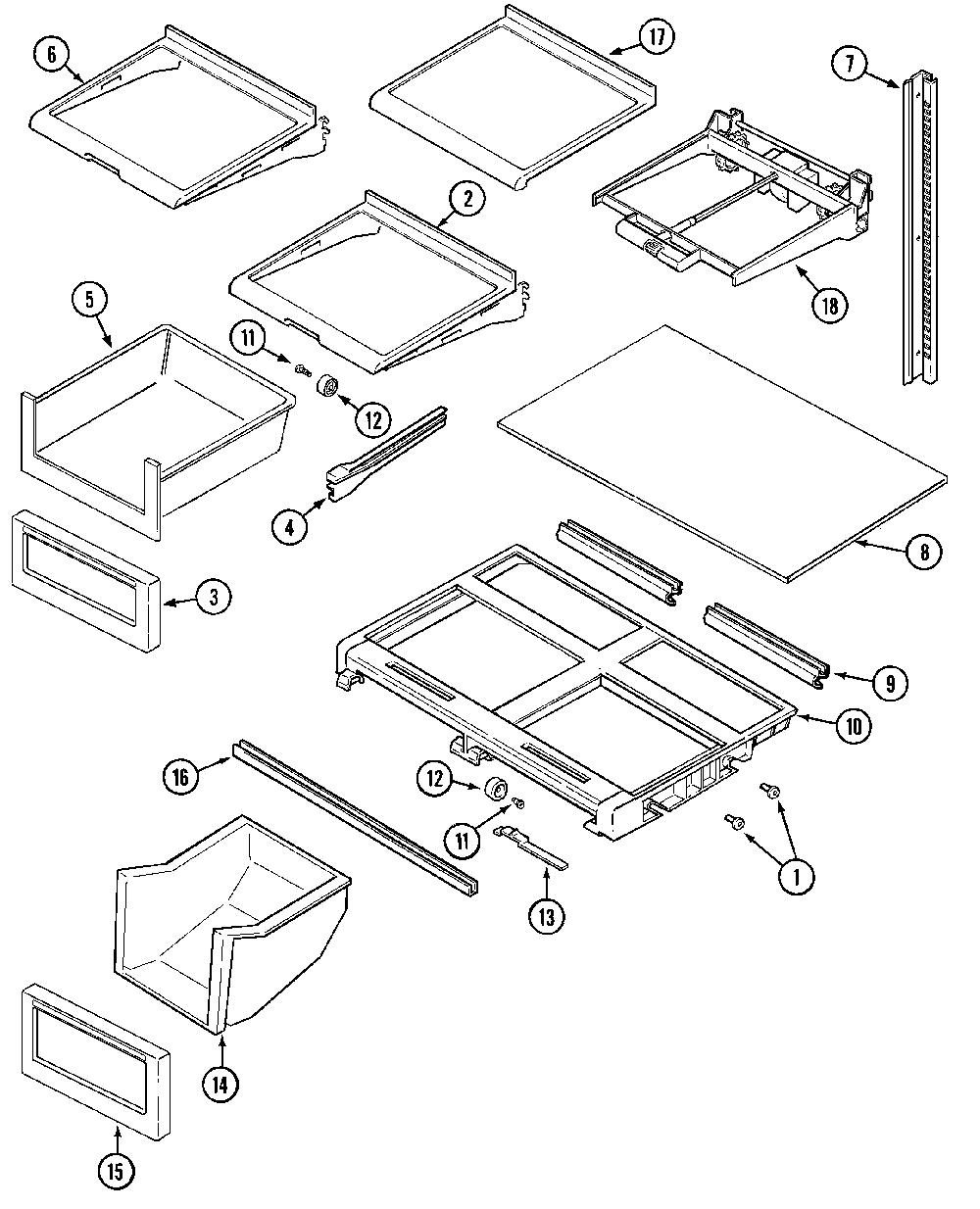 6
17
7
2
18
5
11
12
4
8
3
9
10
16
12
11
1
13
14
15