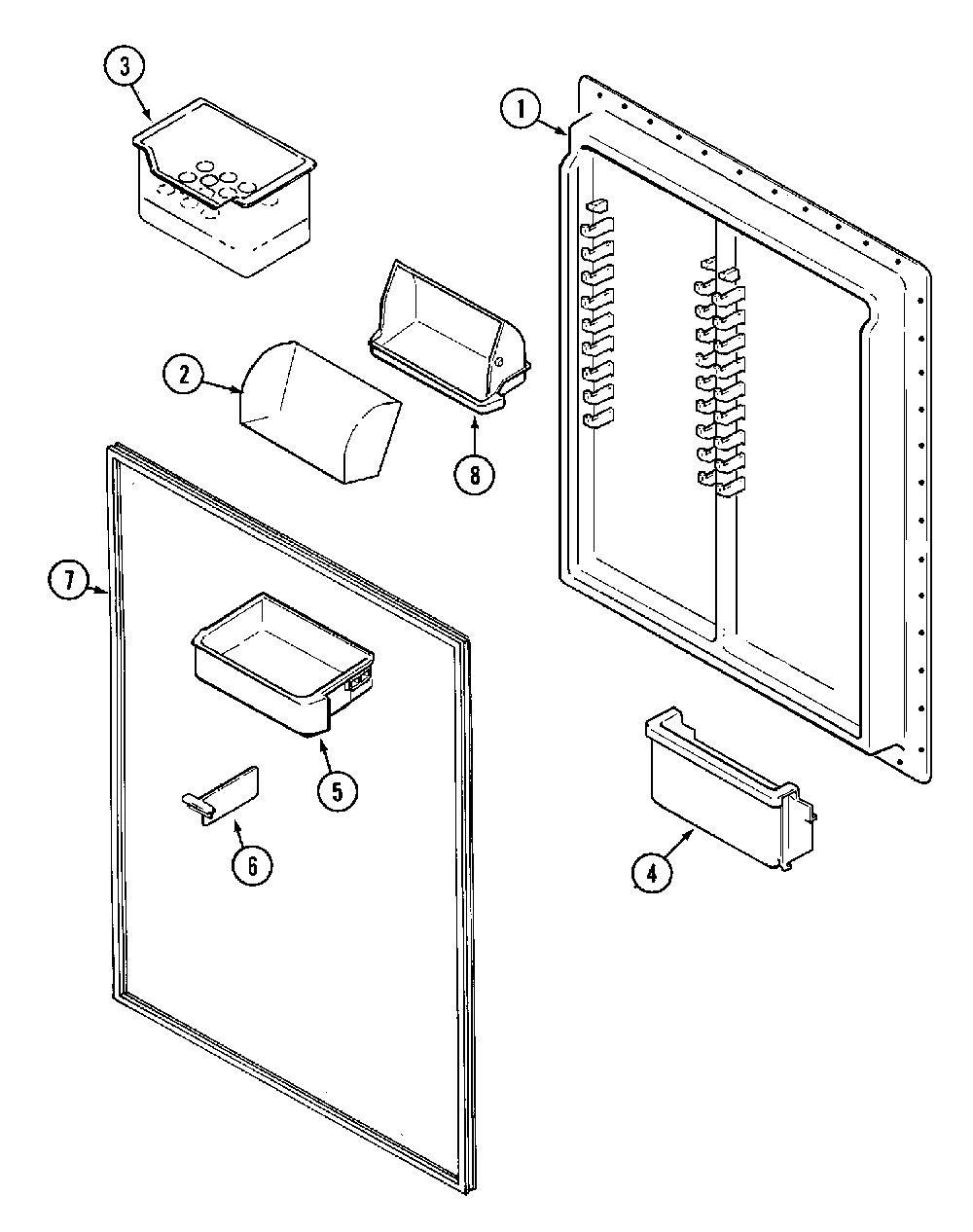 3
1
2
8
7
5
6
4