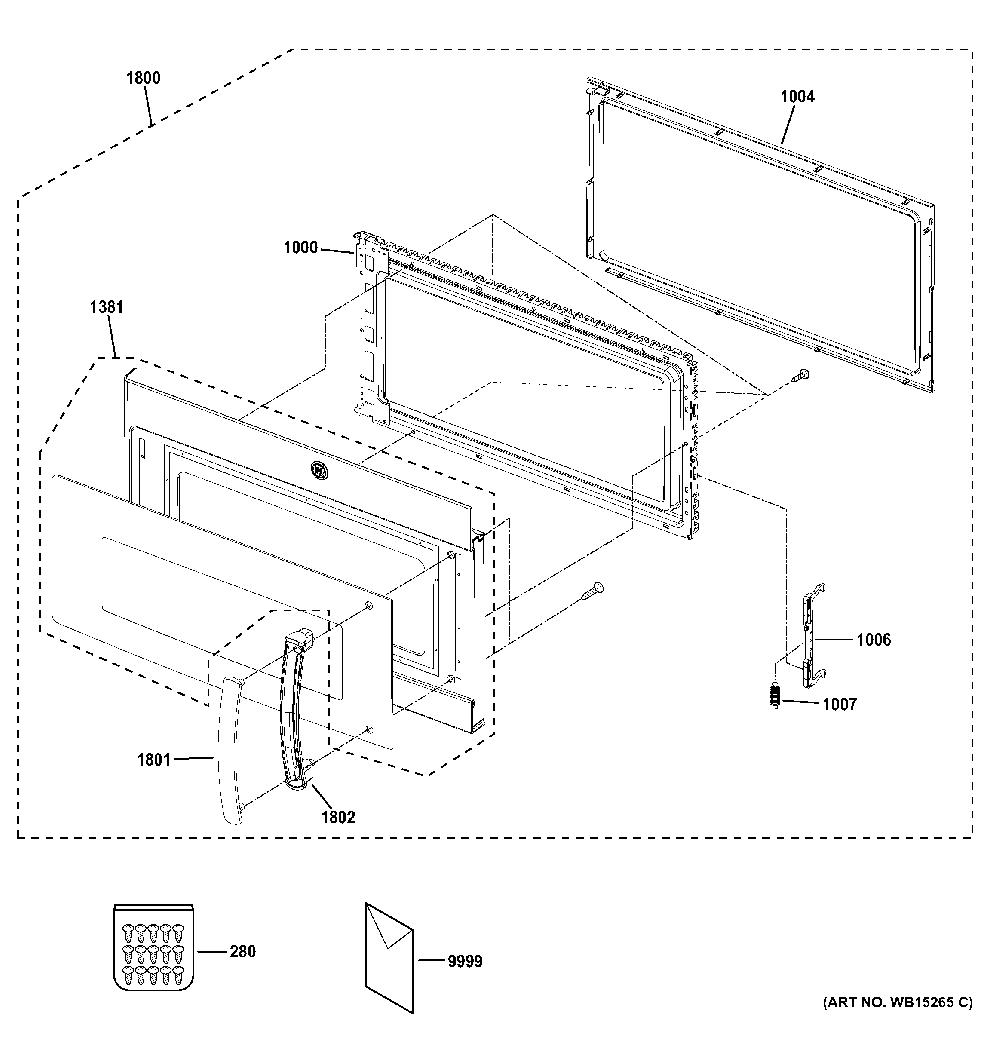 1800

1004

1000

1381

1006

1007

1801

1802

280

9999

(ART NO. WB15265 C)