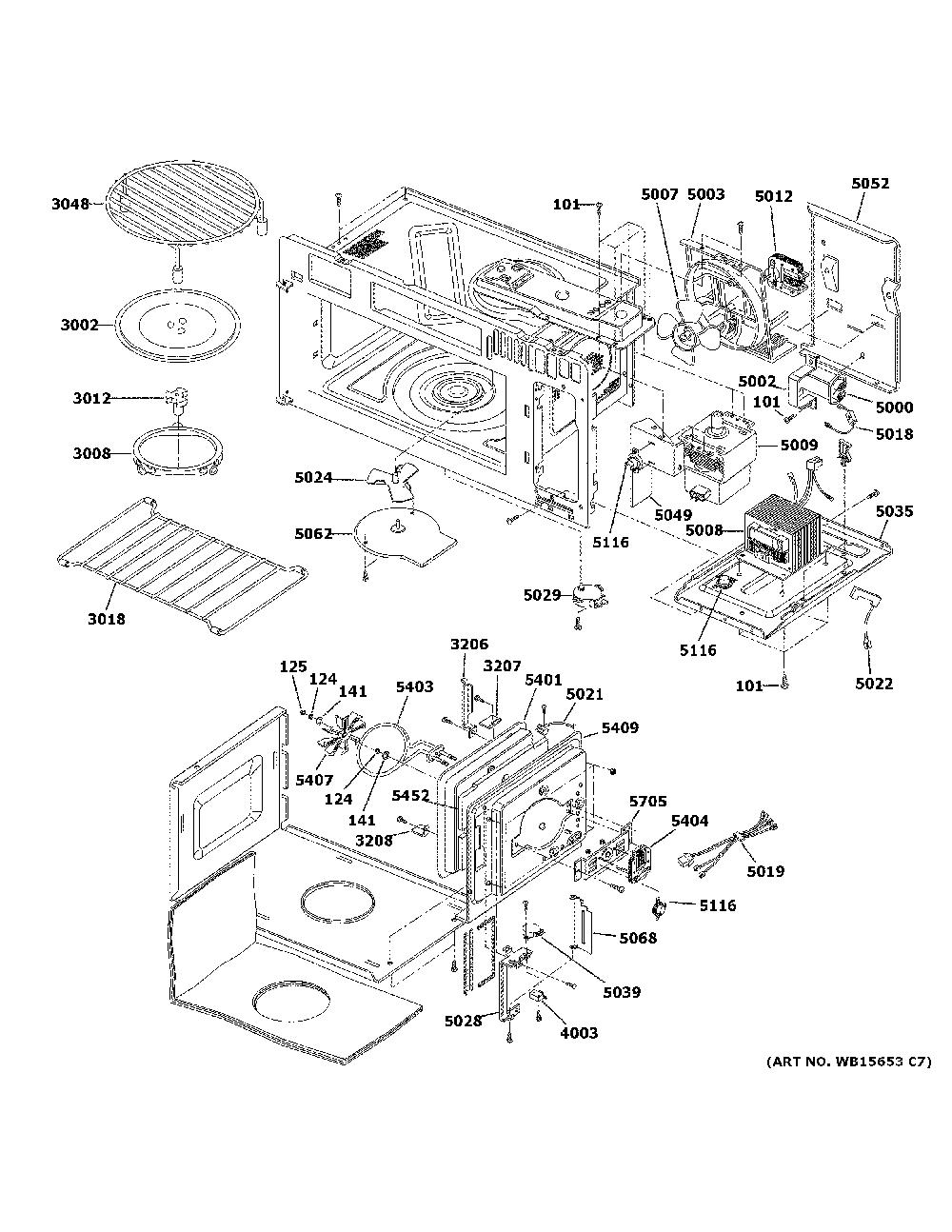 3048
3002
3012
3008
3018
101
5007
5003
5012
5052
5002
101
5000
5018
5009
5024
5062
5049
5116
5008
5035
5029
5116
101
5022
125
124
141
5403
3206
3207
5401
5021
5409
5407
124
141
5452
3208
5705
5404
5019
5116
5068
5039
5028
4003
(ART NO. WB15653 C7)