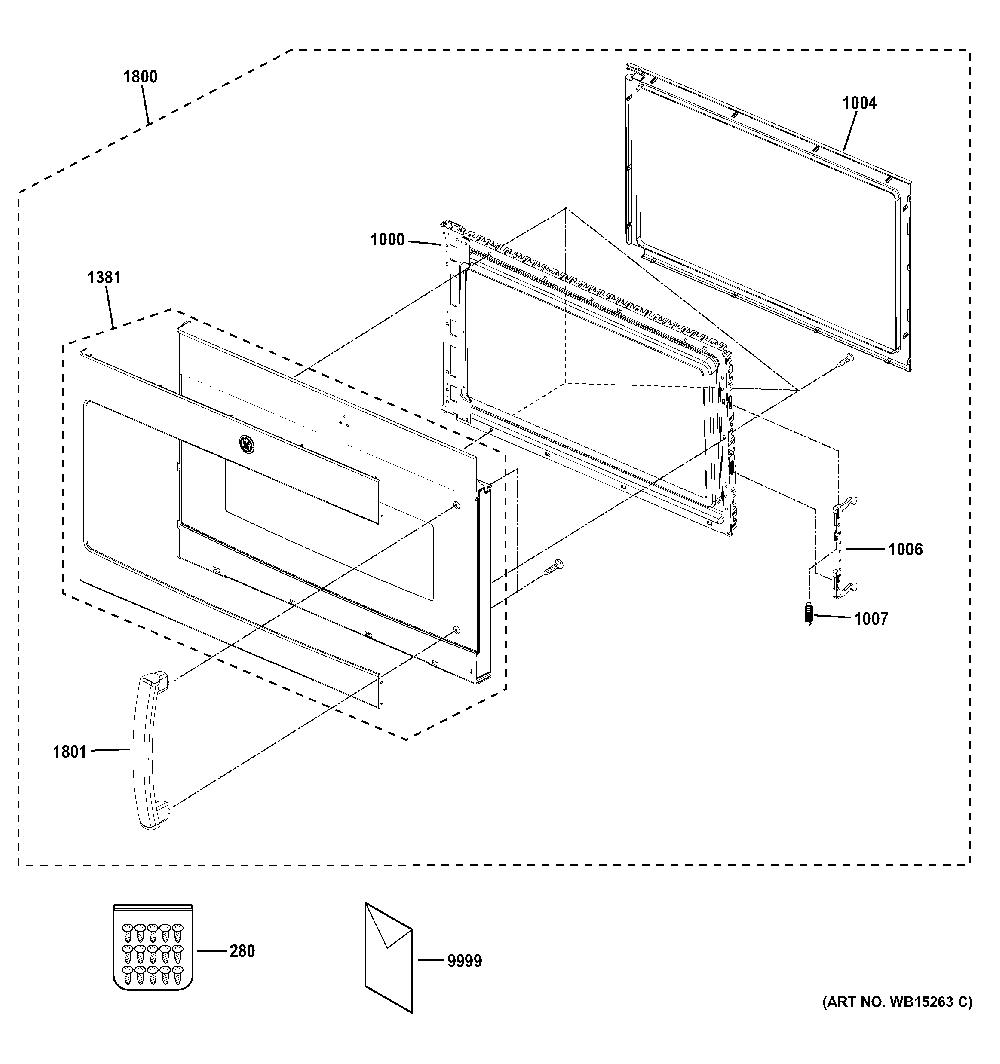 1800

1004

1000

1381

1006

1007

1801

280

9999

(ART NO. WB15263 C)