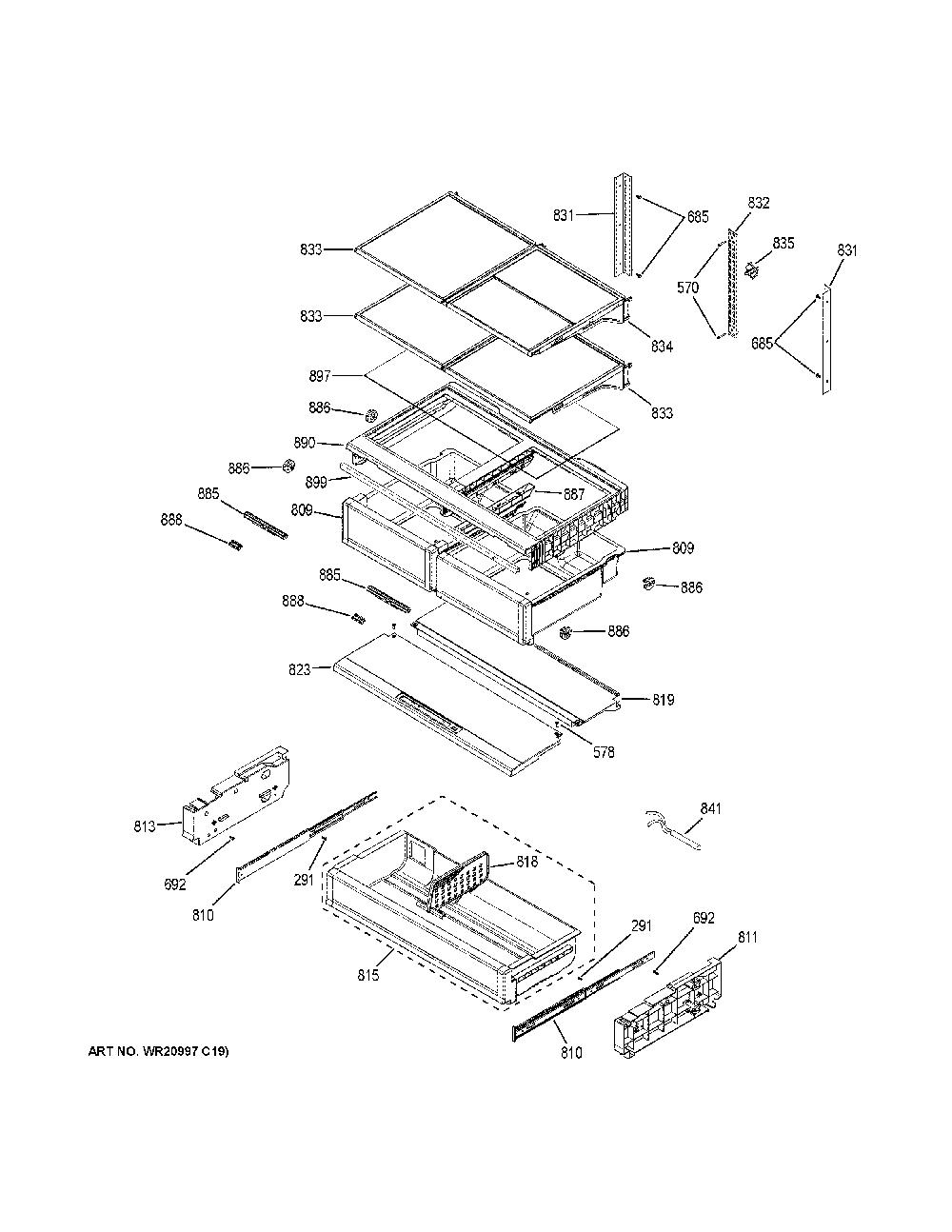 831
685
832
835
831
833
570
833
834
685
897
833
886
890
886
899
887
885
809
888
809
885
886
888
886
823
819
578
813
841
692
291
818
810
291
692
811
815
810
ART NO. WR20997 C19)