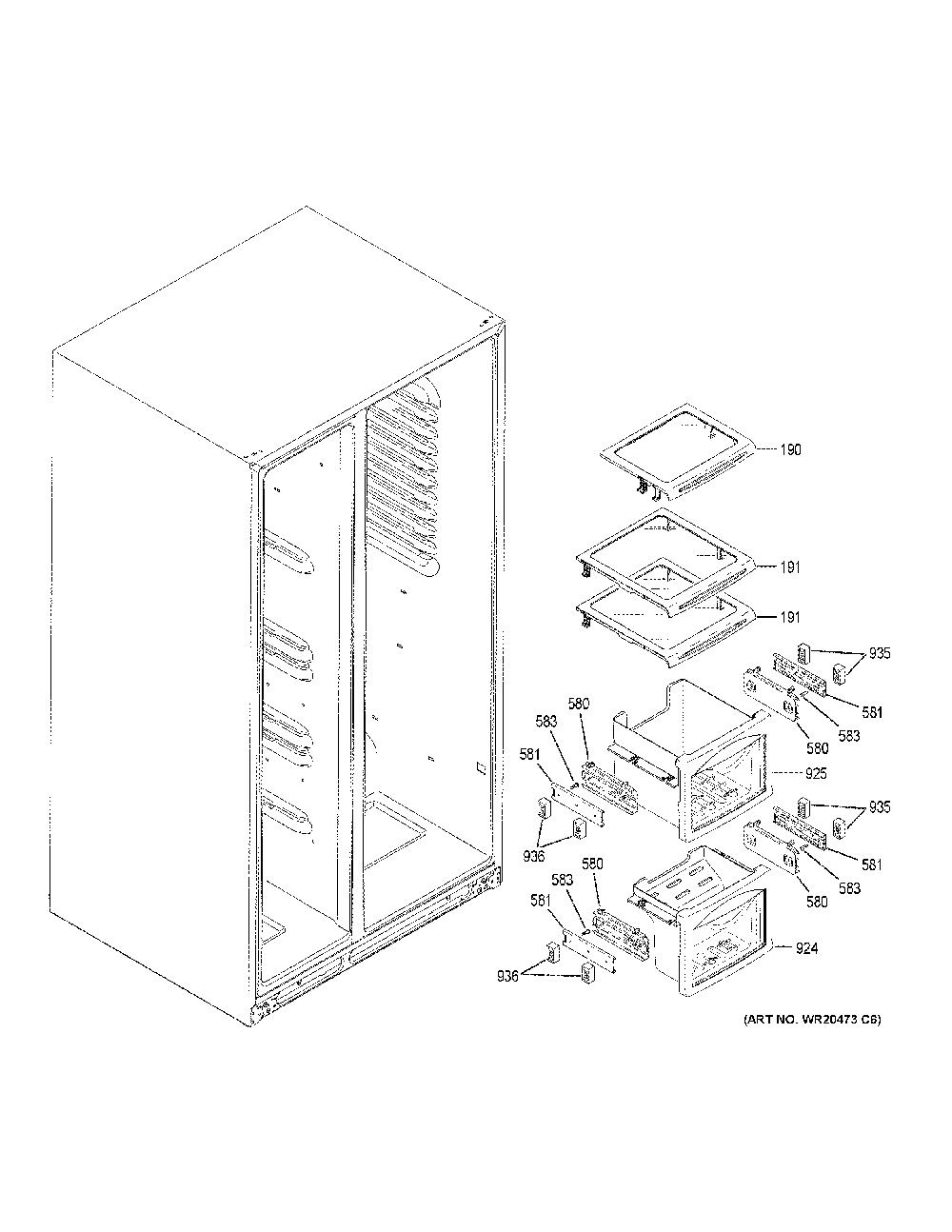 190
191
191
935
581
583
580
580
583
581
925
936
935
581
583
580
580
583
581
924
936
(ART NO. WR20473 C6)