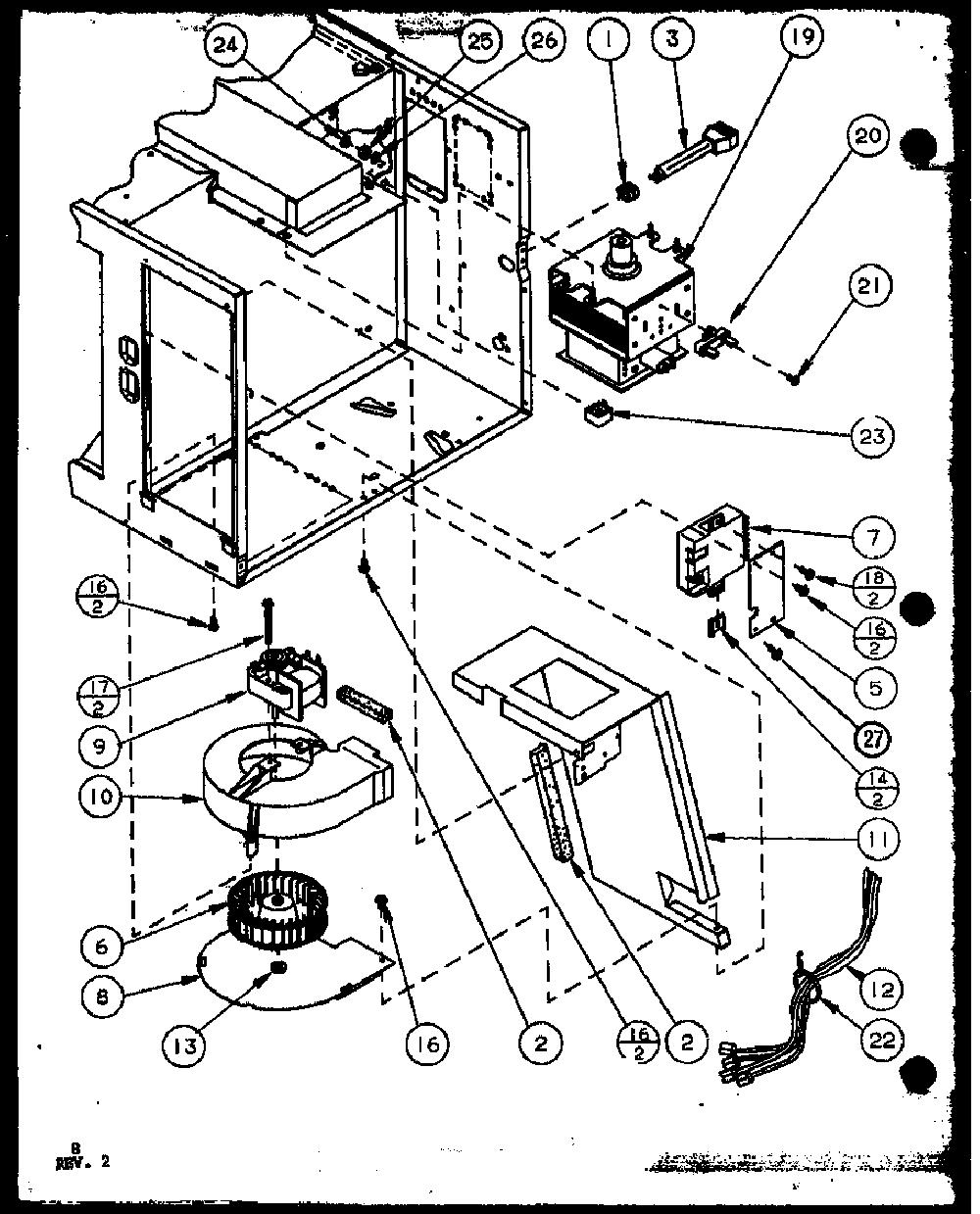 24
25
26
1
3
19
20
21
23
7
$\frac{18}{2}$
$\frac{16}{2}$
5
27
$\frac{14}{2}$
11
12
22
$\frac{16}{2}$
$\frac{17}{2}$
9
10
6
8
13
16
2
$\frac{16}{2}$
2

8
REV. 2