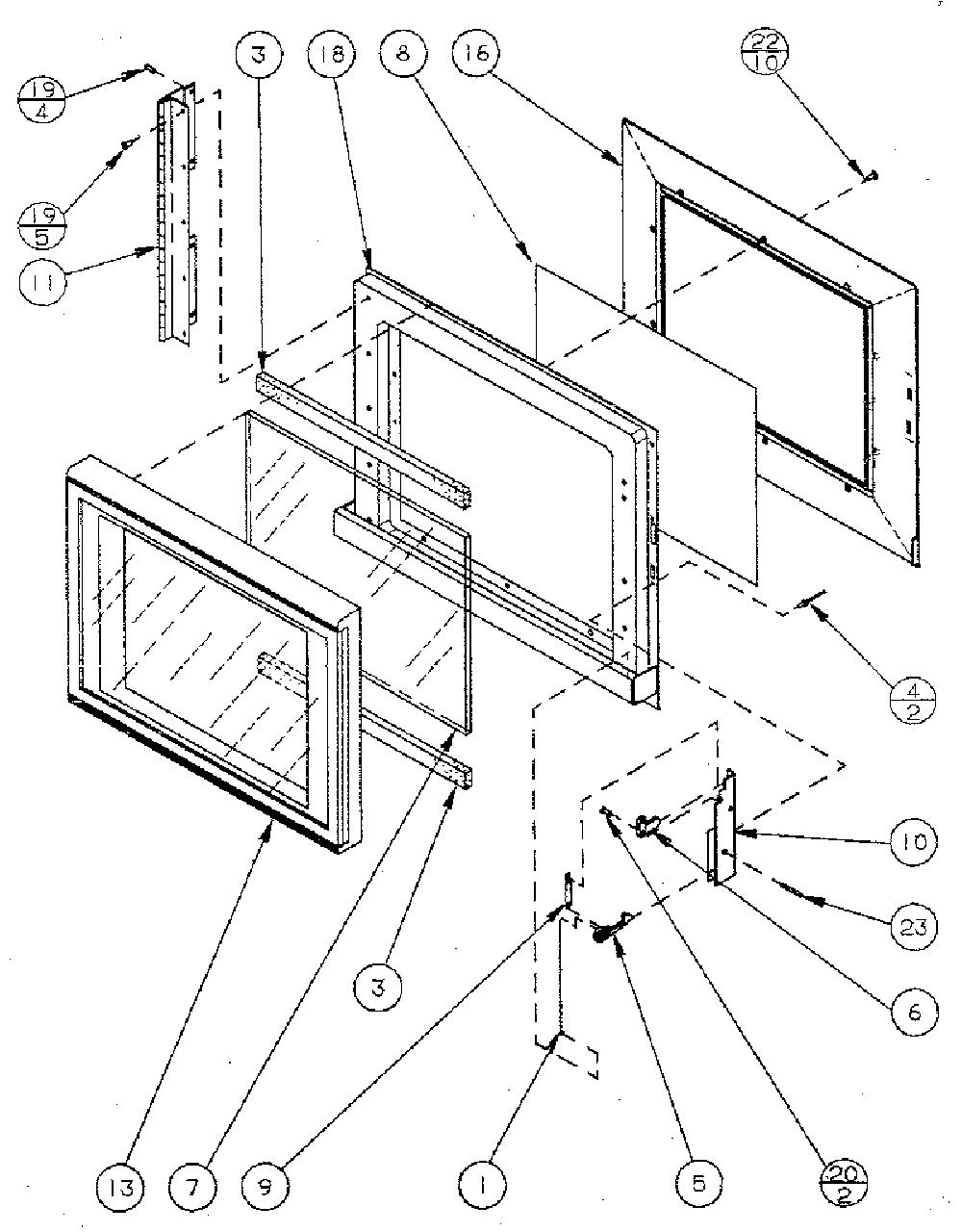 $\frac{19}{4}$

3

18

8

16

$\frac{22}{10}$

$\frac{19}{5}$

11

$\frac{4}{2}$

10

23

6

3

13

7

9

1

5

$\frac{20}{2}$