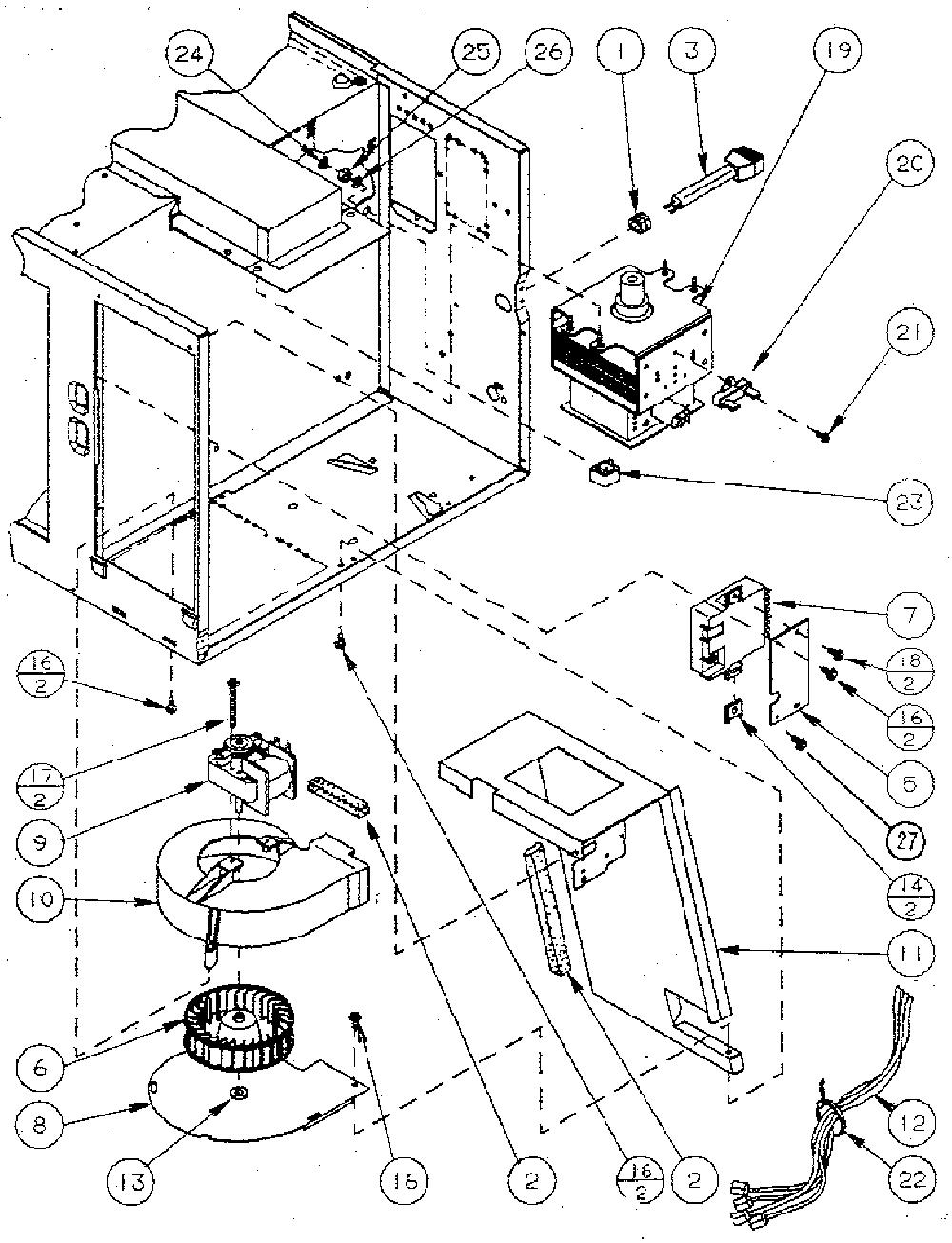 24
25
26
1
3
19
20
21
23
7
$\frac{18}{2}$
$\frac{16}{2}$
5
27
$\frac{14}{2}$
11
12
22
$\frac{16}{2}$
$\frac{17}{2}$
9
10
6
8
13
16
2
$\frac{16}{2}$
2