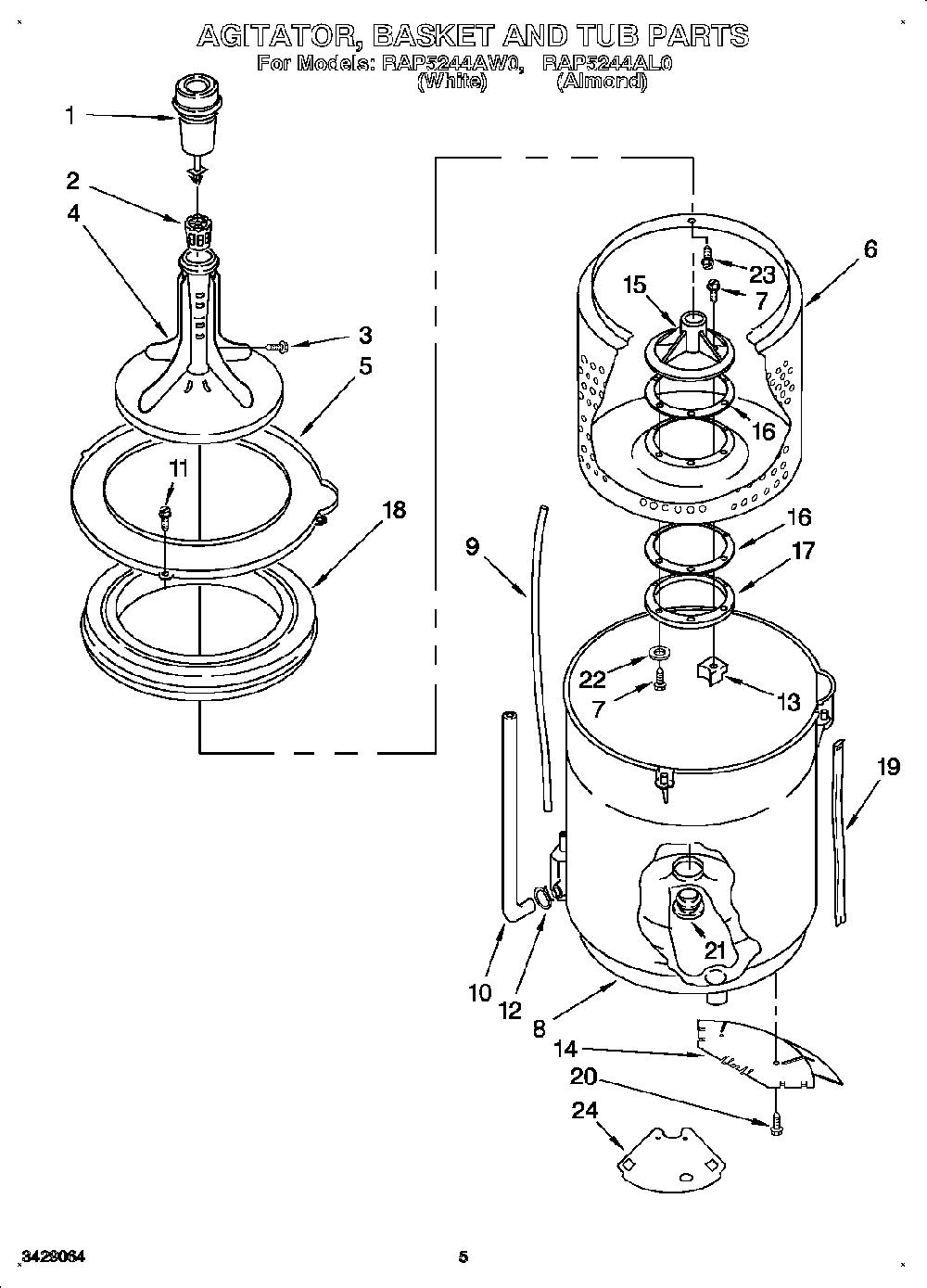 AGITATOR, BASKET AND TUB PARTS
For Models: RAP5244AW0, RAP5244AL0
(White) (Almond)

1
2
4
3
5
11
18
6
23
7
15
16
16
17
9
22
7
13
19
21
10
12
8
14
20
24

3429064

5