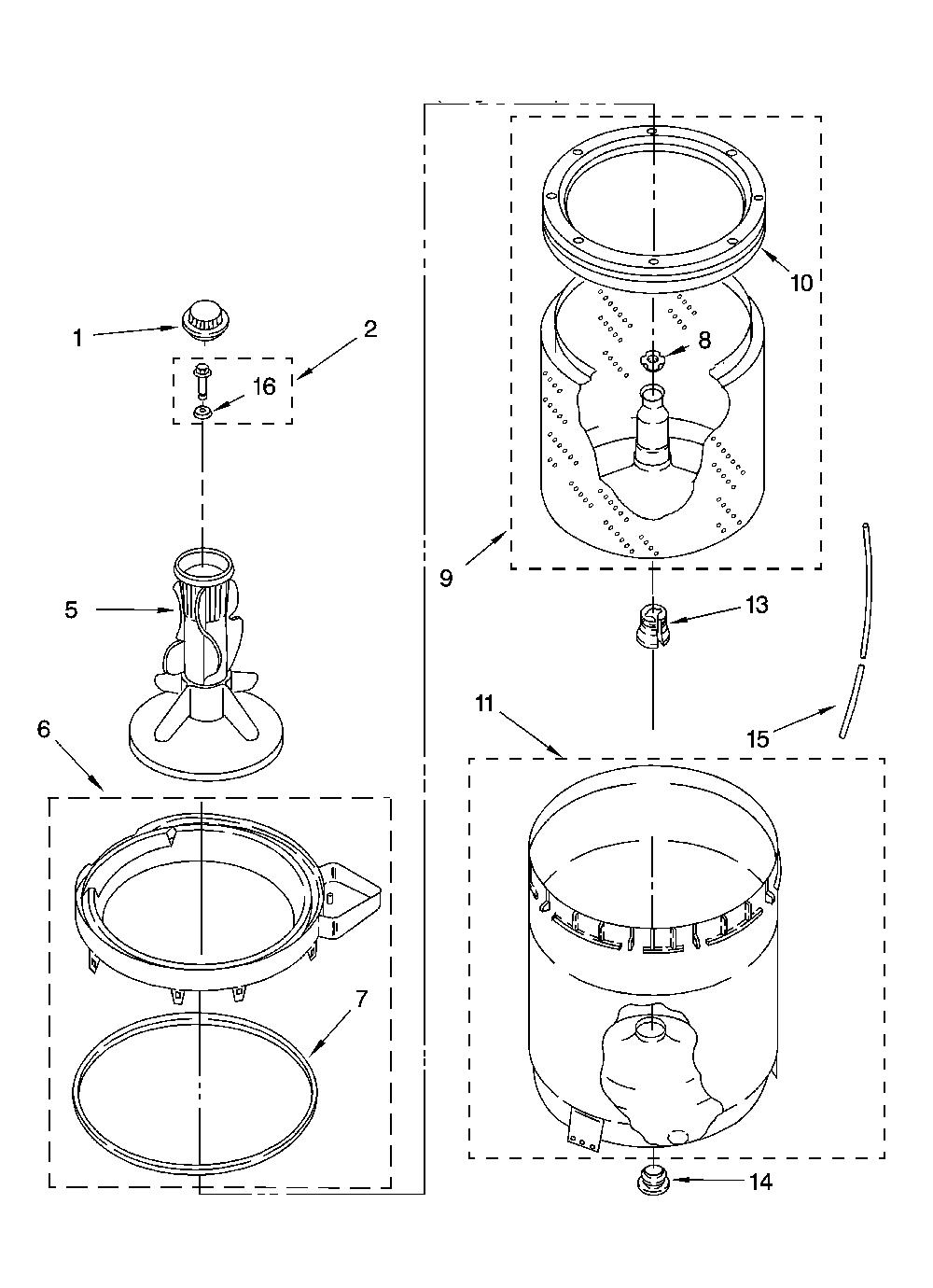 1
2
16
5
6
7
10
8
9
13
11
15
14