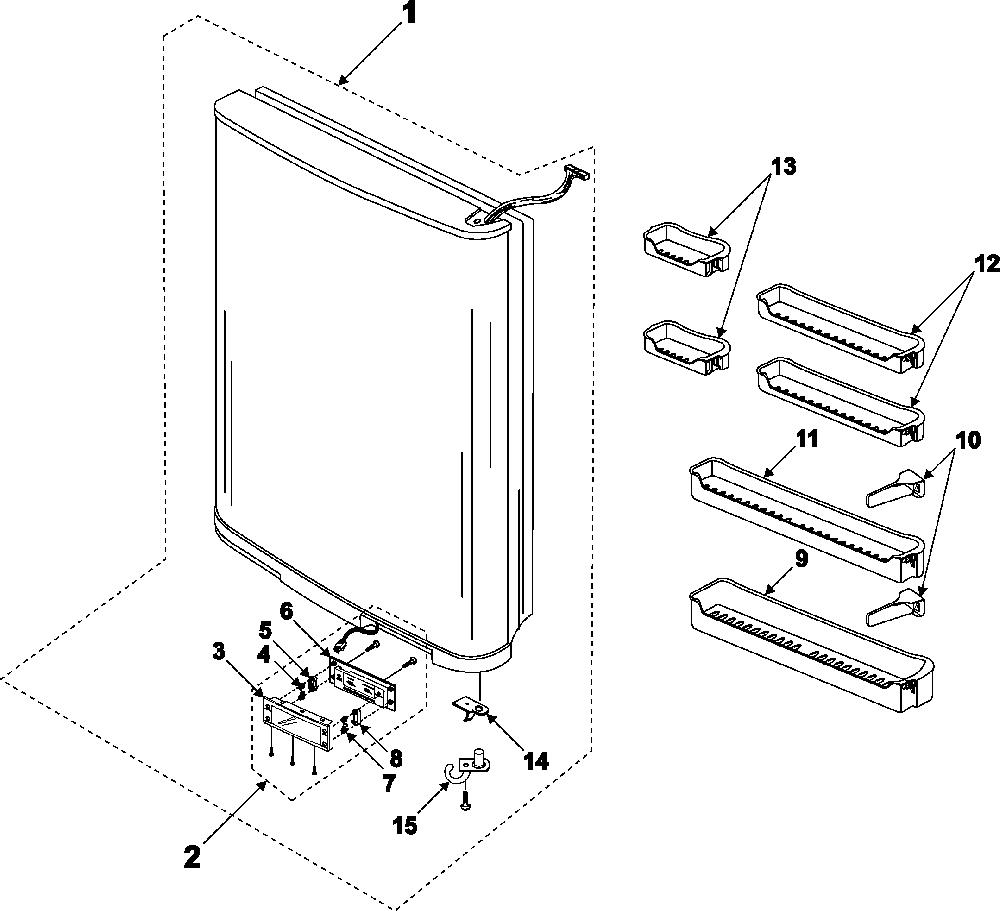 1
13
12
11
10
9
6
5
4
3
8
7
14
15
2