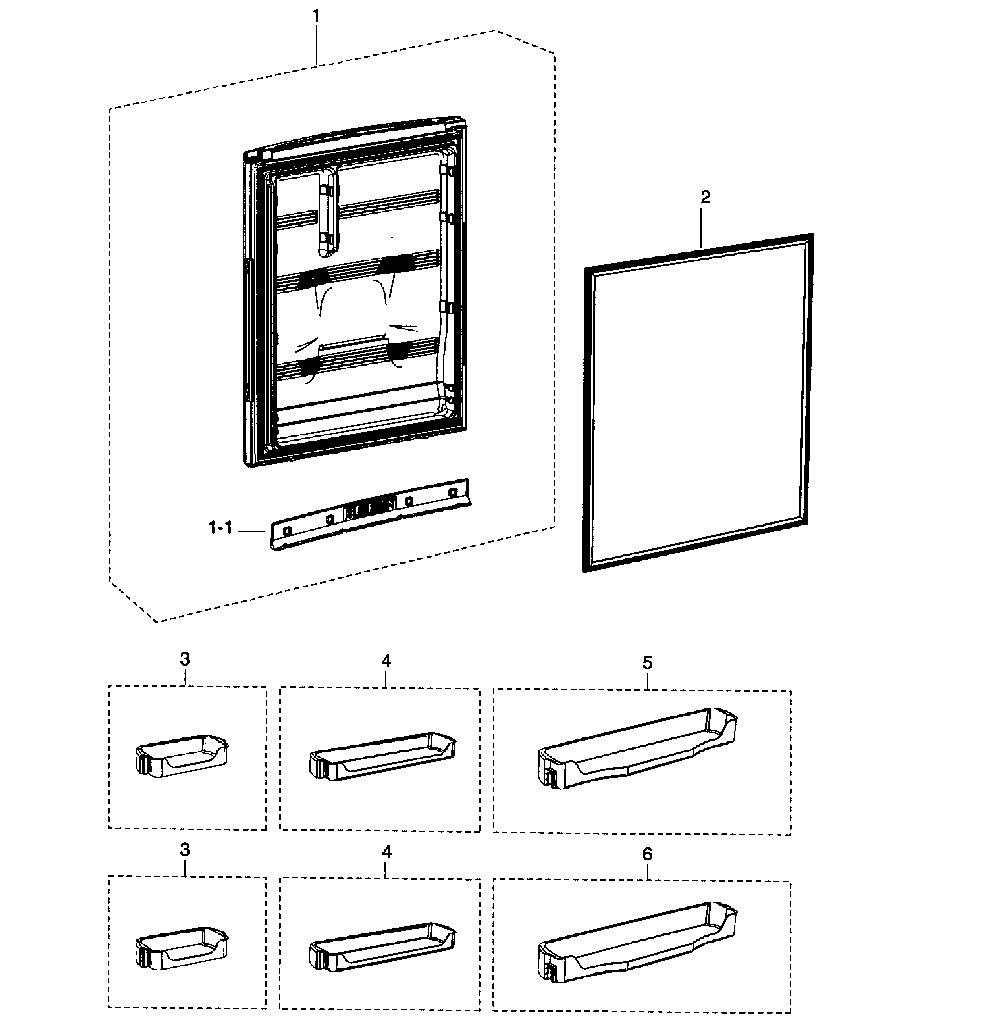 1

2

1-1

3

4

5

3

4

6