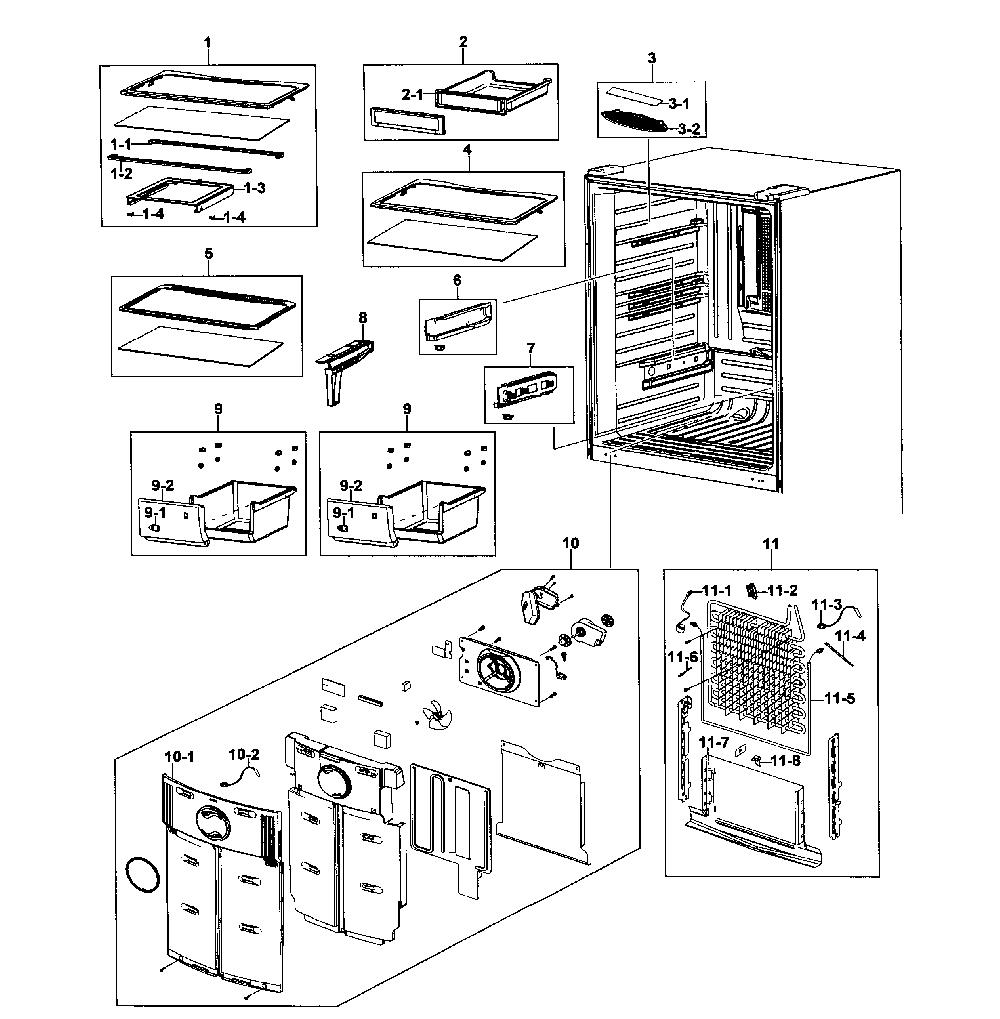 1
1-1
1-2
1-3
1-4
1-4
2
2-1
3
3-1
3-2
4
5
6
7
8
9
9-2
9-1
9
9-2
9-1
10
10-1
10-2
11
11-1
11-2
11-3
11-4
11-6
11-5
11-7
11-8