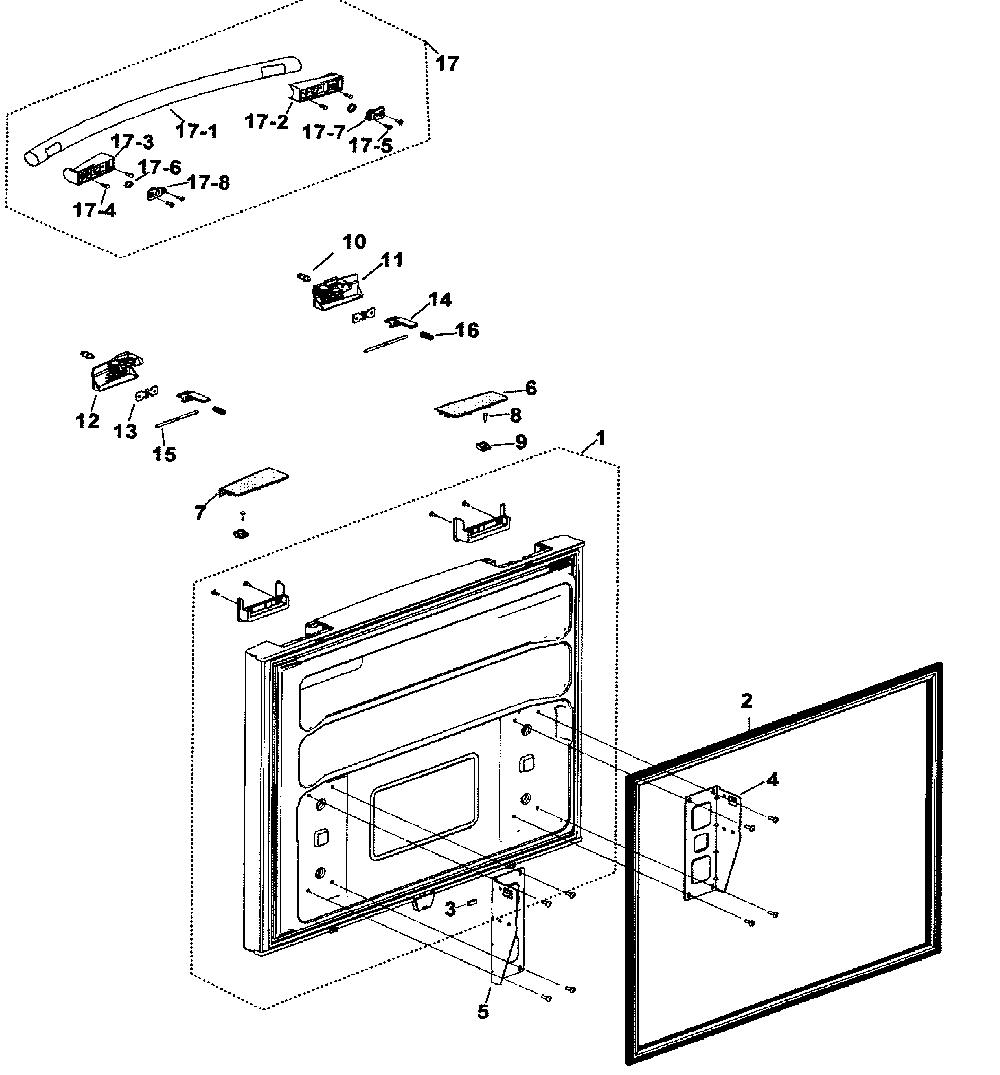 17
17-1
17-2
17-7
17-5
17-3
17-6
17-8
17-4
10
11
14
16
12
13
15
6
8
9
1
7
2
4
3
5